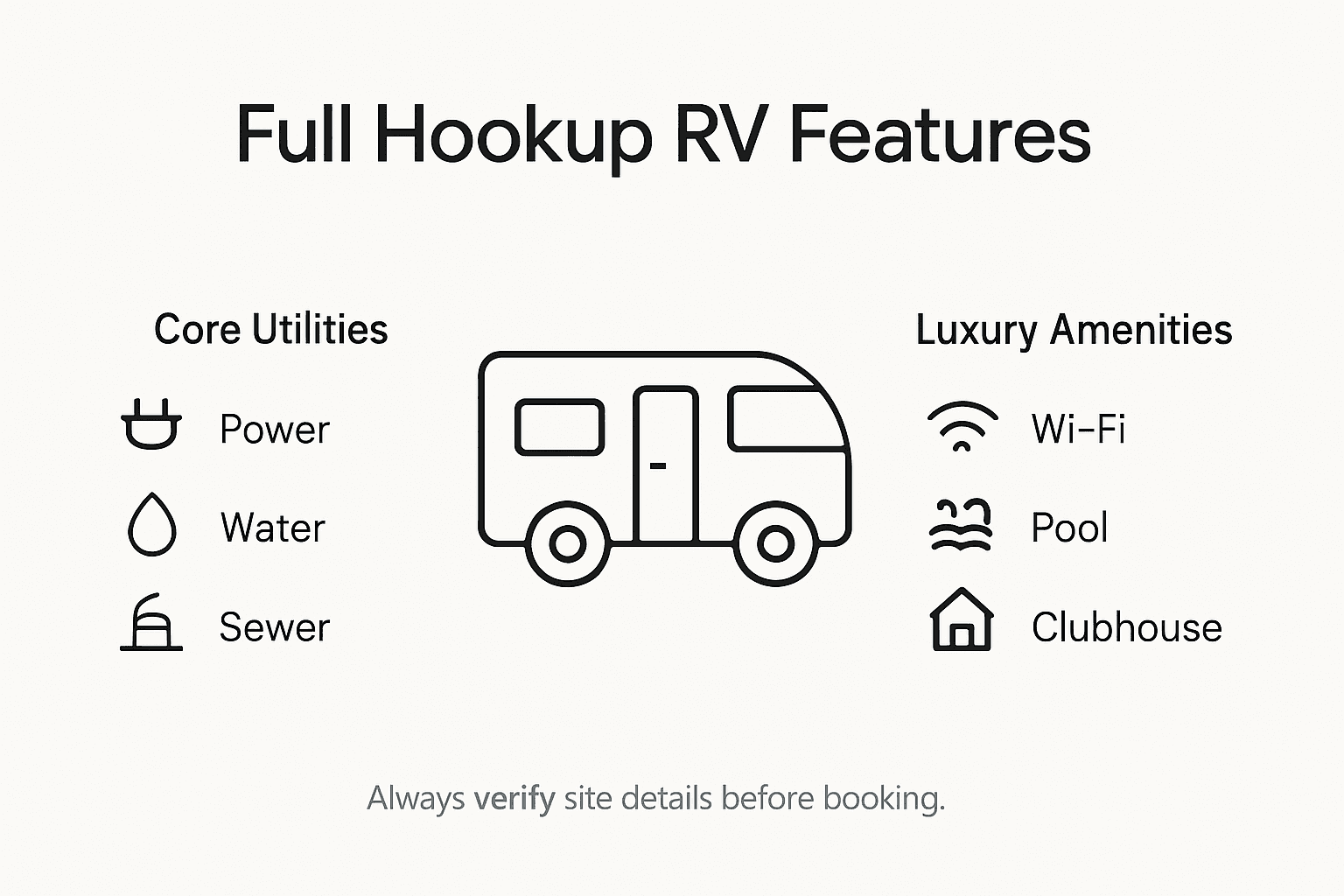 Full Hookup RV Features

Core Utilities

Power

Water

Sewer

Luxury Amenities

Wi-Fi

Pool

Clubhouse

Always verify site details before booking.