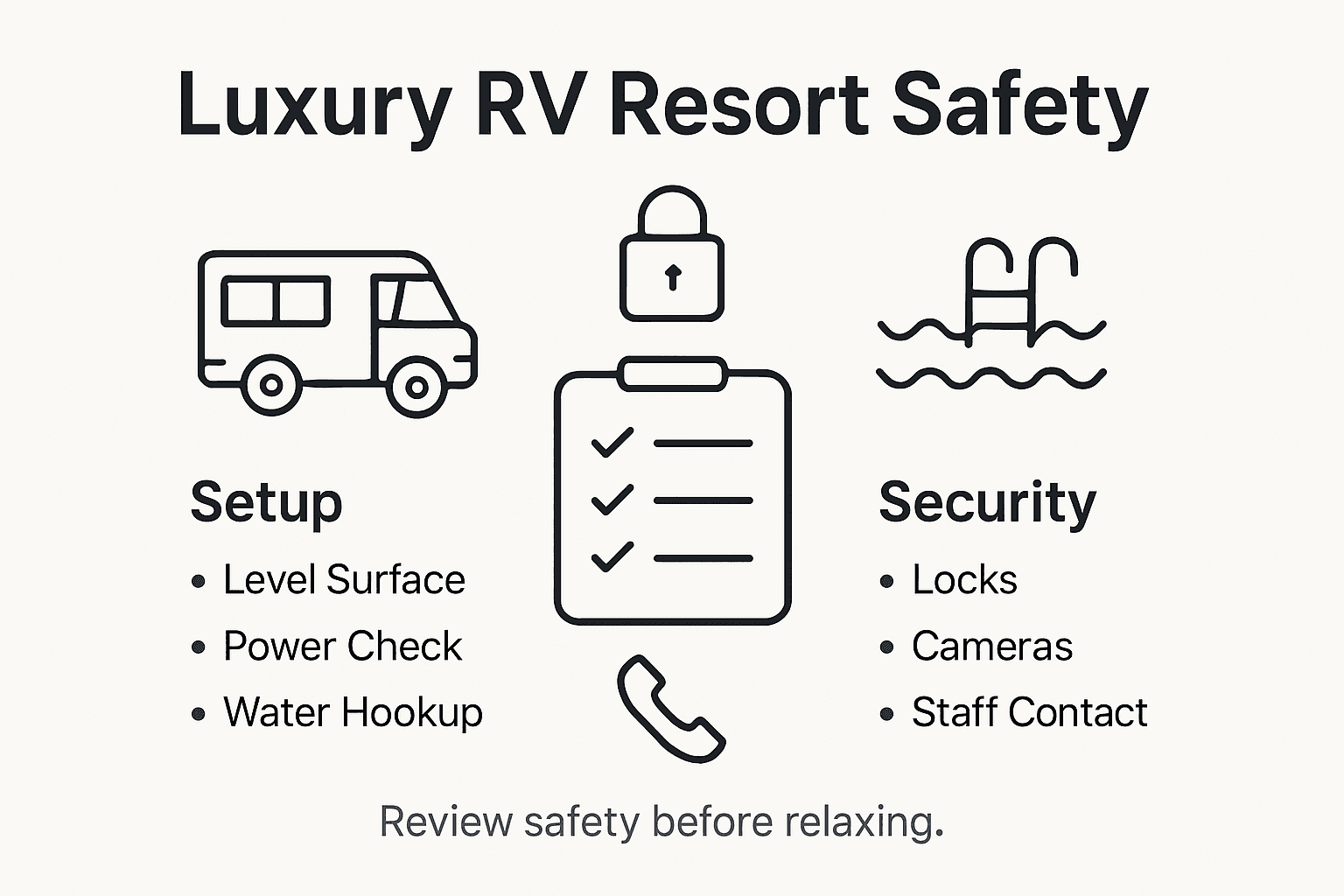 Luxury RV Resort Safety

Setup
• Level Surface
• Power Check
• Water Hookup

Security
• Locks
• Cameras
• Staff Contact

Review safety before relaxing.