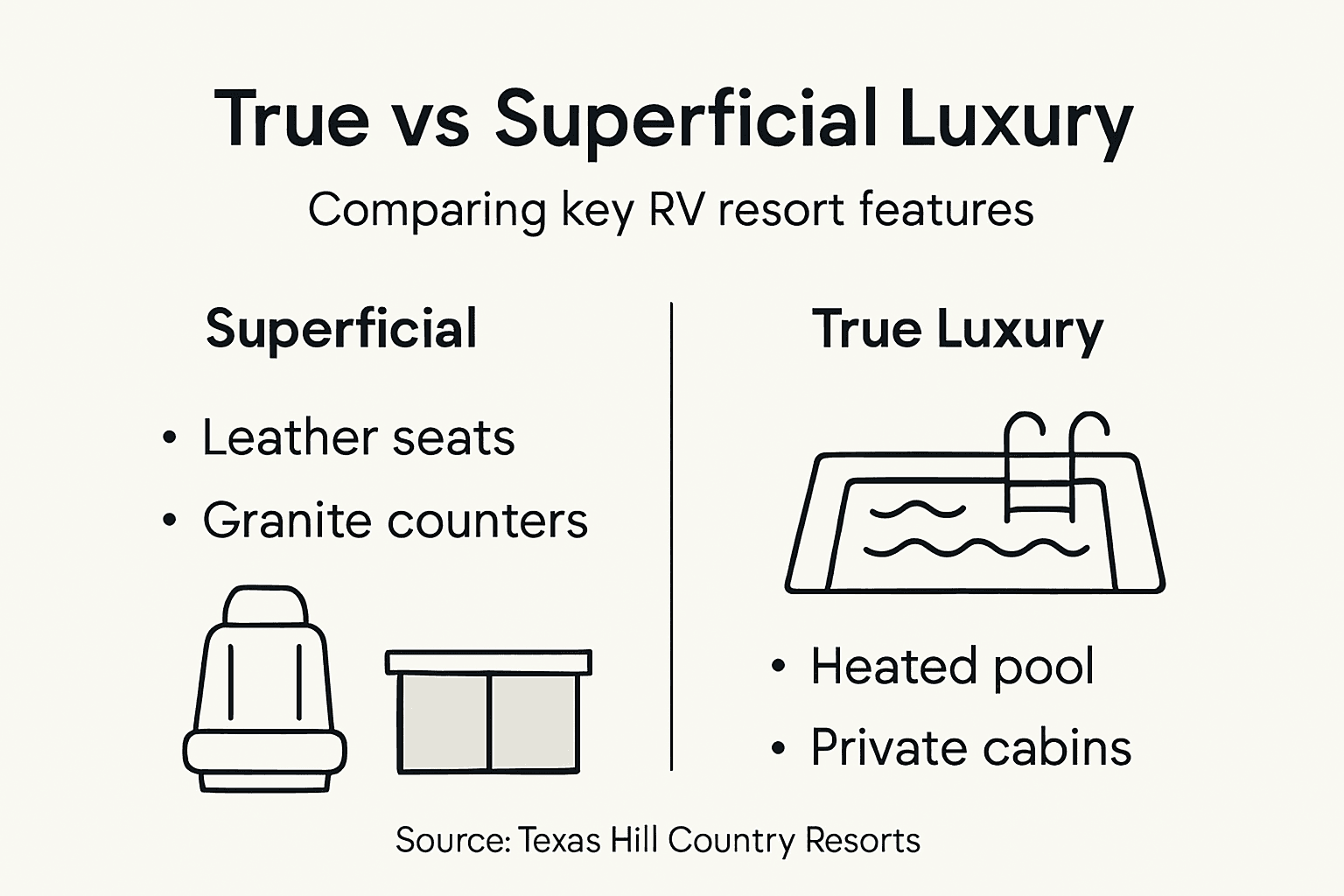 True vs Superficial Luxury

Comparing key RV resort features

Superficial

• Leather seats
• Granite counters

True Luxury

• Heated pool
• Private cabins

Source: Texas Hill Country Resorts