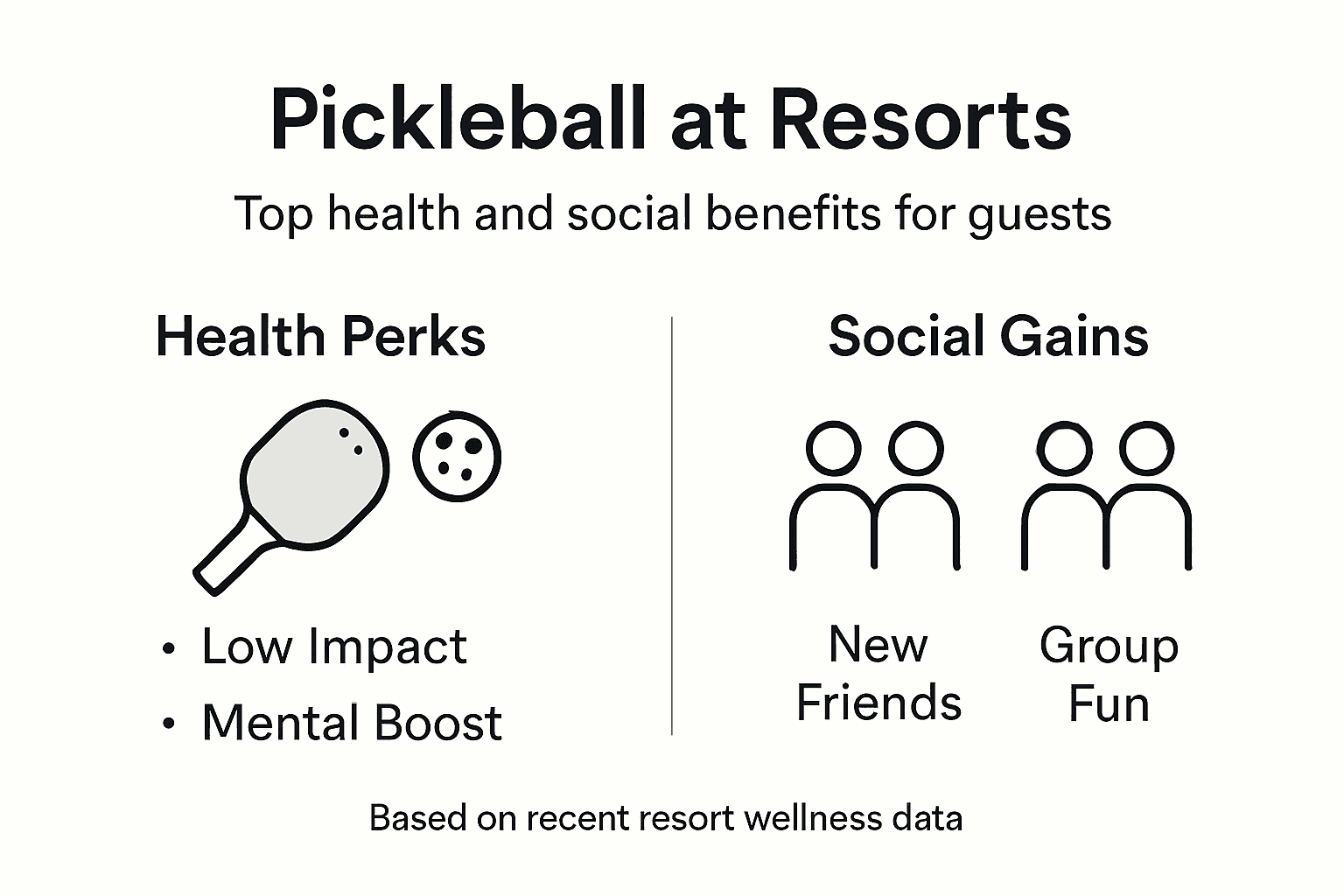 Pickleball at Resorts

Top health and social benefits for guests

Health Perks

• Low Impact
• Mental Boost

Social Gains

New Friends

Group Fun

Based on recent resort wellness data