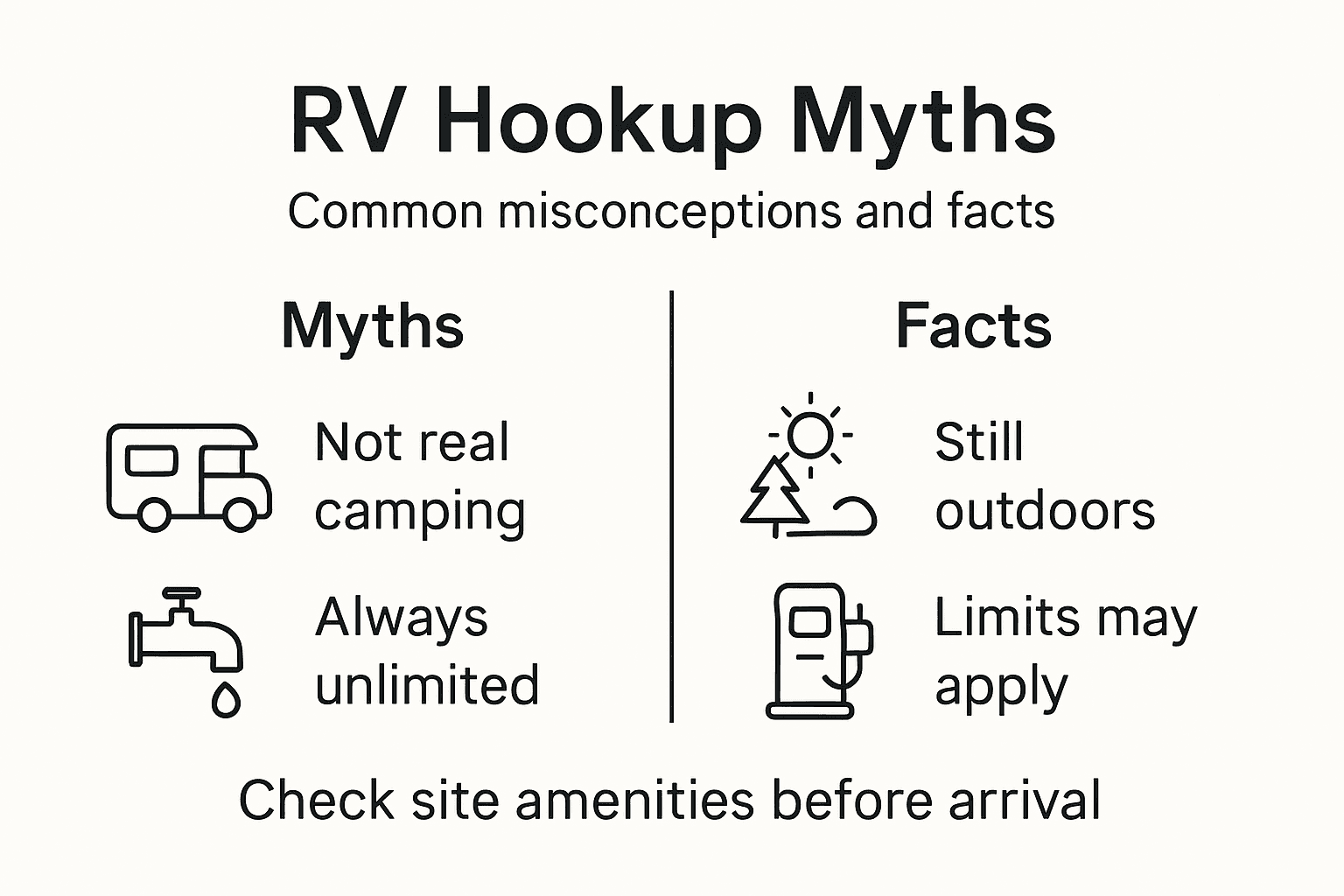 RV Hookup Myths

Common misconceptions and facts

Myths

Not real camping

Always unlimited

Facts

Still outdoors

Limits may apply

Check site amenities before arrival