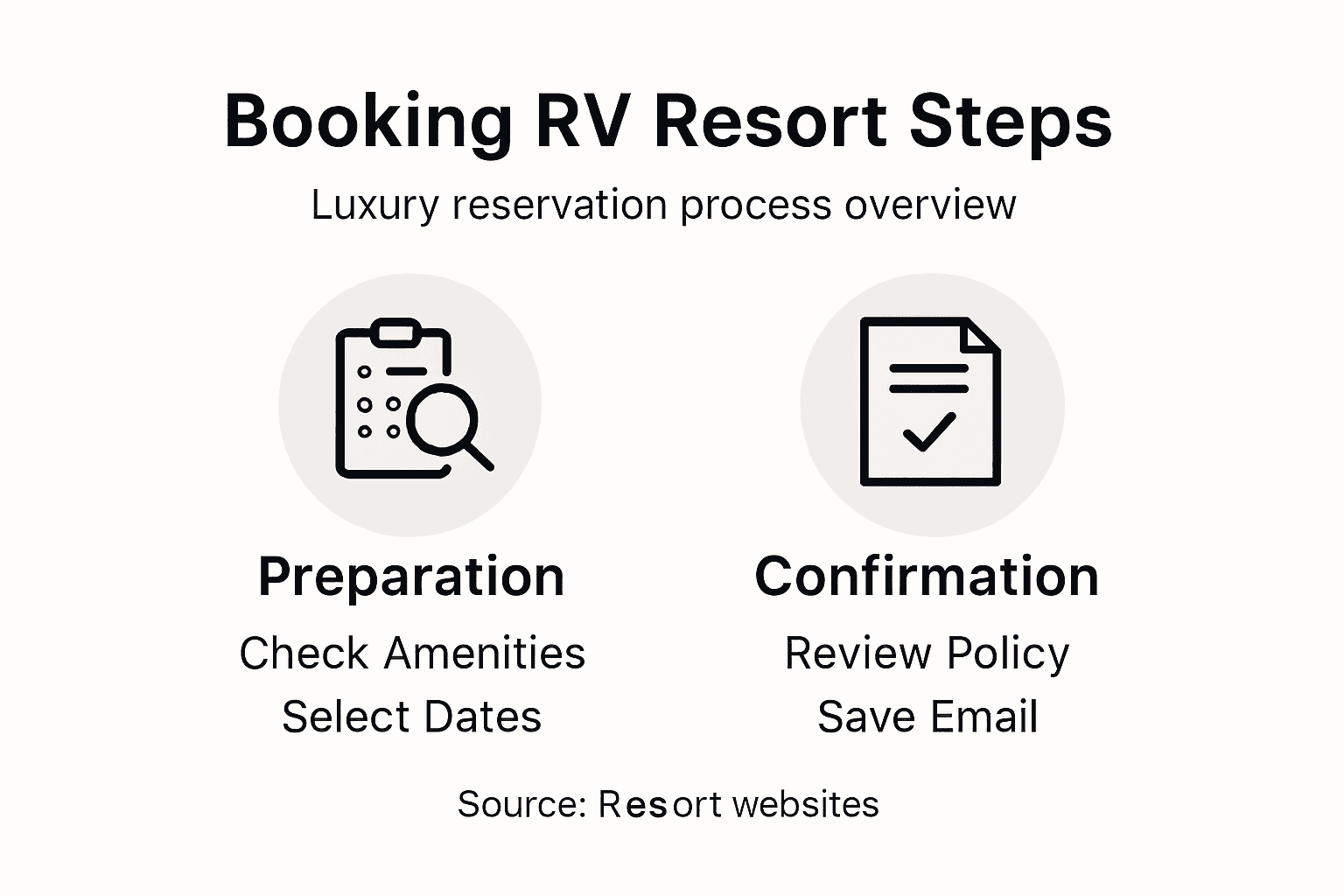 Booking RV Resort Steps

Luxury reservation process overview

Preparation

Check Amenities

Select Dates

Confirmation

Review Policy

Save Email

Source: Resort websites