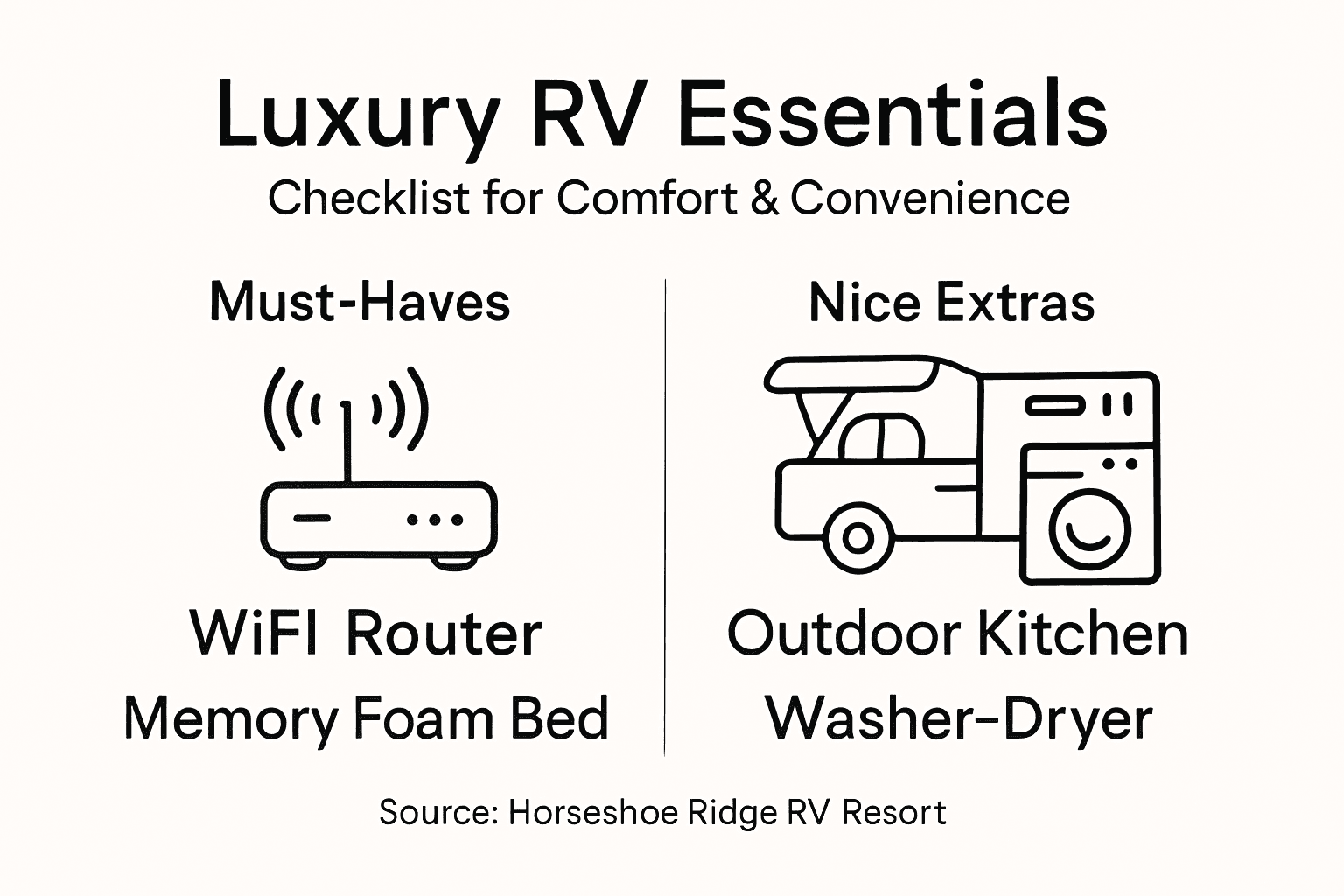 Luxury RV Essentials

Checklist for Comfort & Convenience

Must-Haves

WiFI Router

Memory Foam Bed

Nice Extras

Outdoor Kitchen

Washer–Dryer

Source: Horseshoe Ridge RV Resort