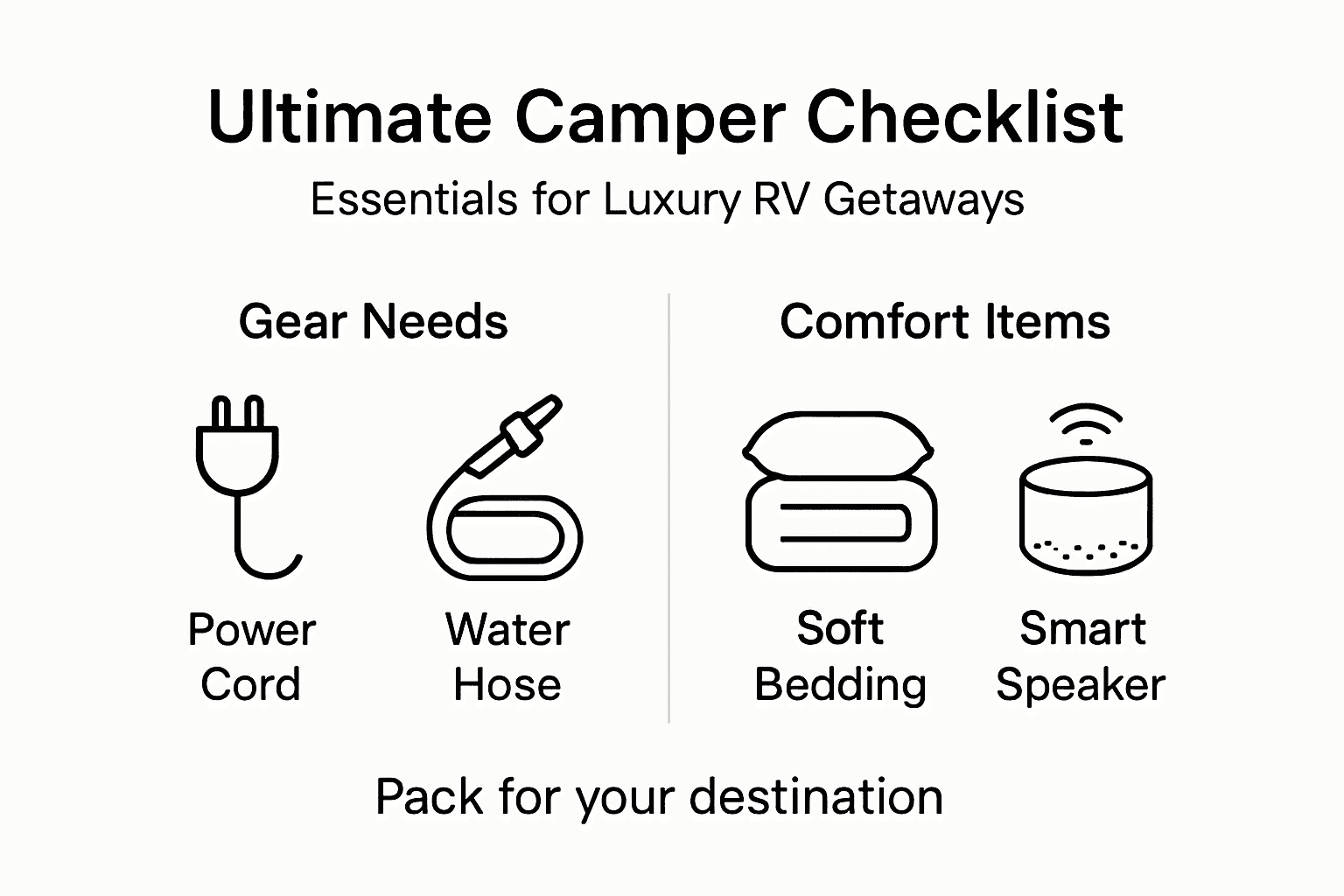 Ultimate Camper Checklist

Essentials for Luxury RV Getaways

Gear Needs

Power Cord

Water Hose

Comfort Items

Soft Bedding

Smart Speaker

Pack for your destination