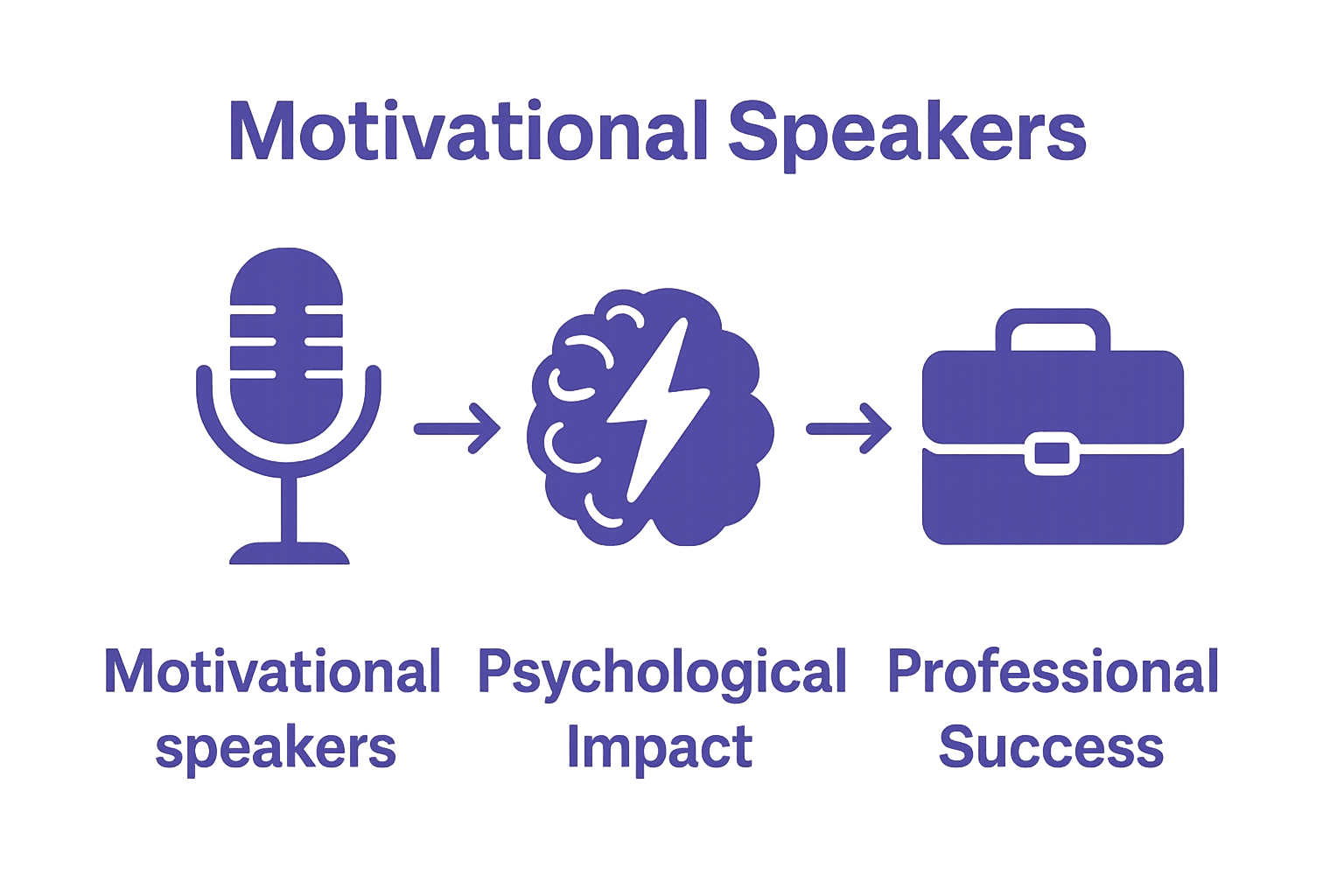 Motivational Speakers

Motivational speakers

Psychological Impact

Professional Success