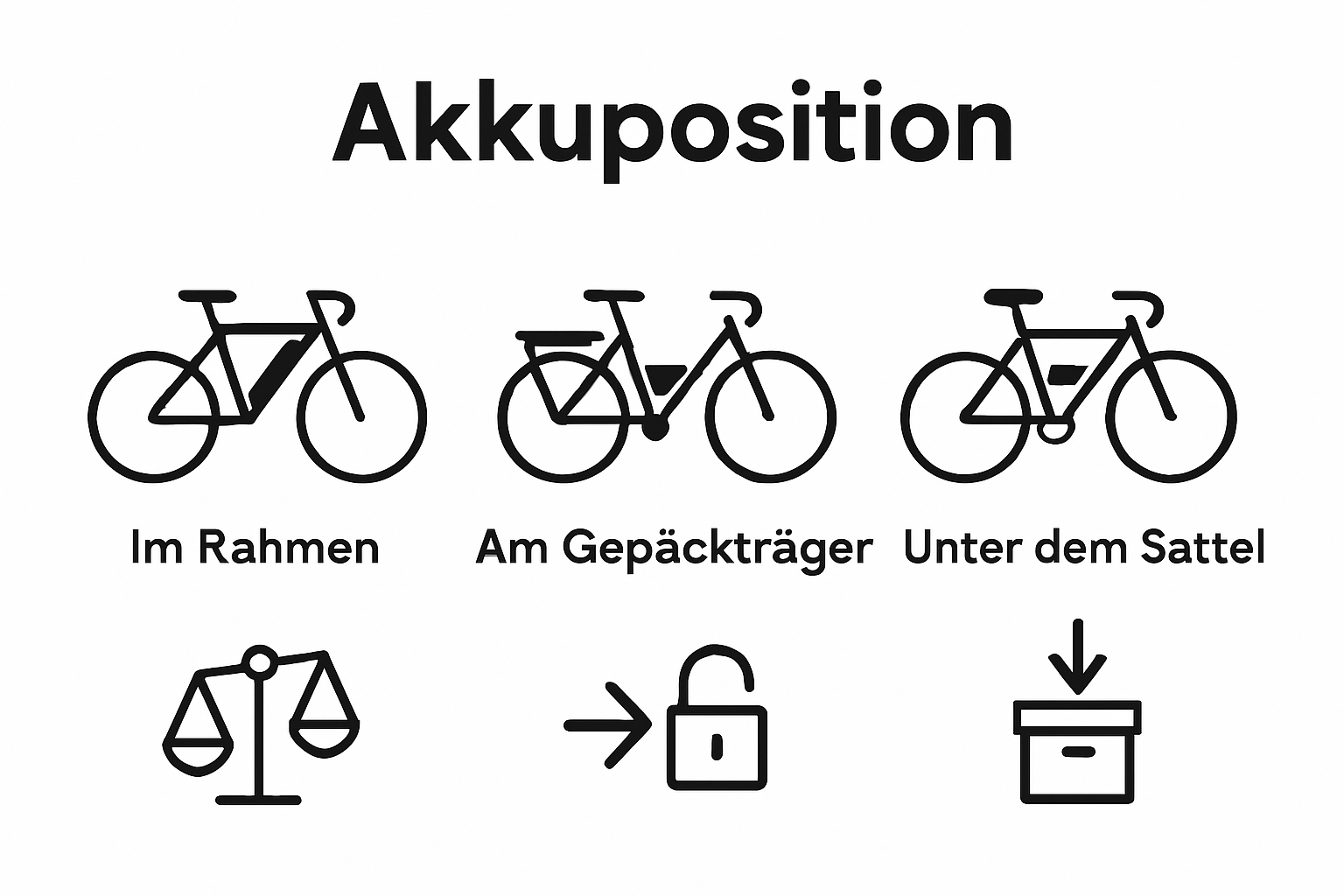 Akkuposition

Im Rahmen

Am Gepäckträger

Unter dem Sattel