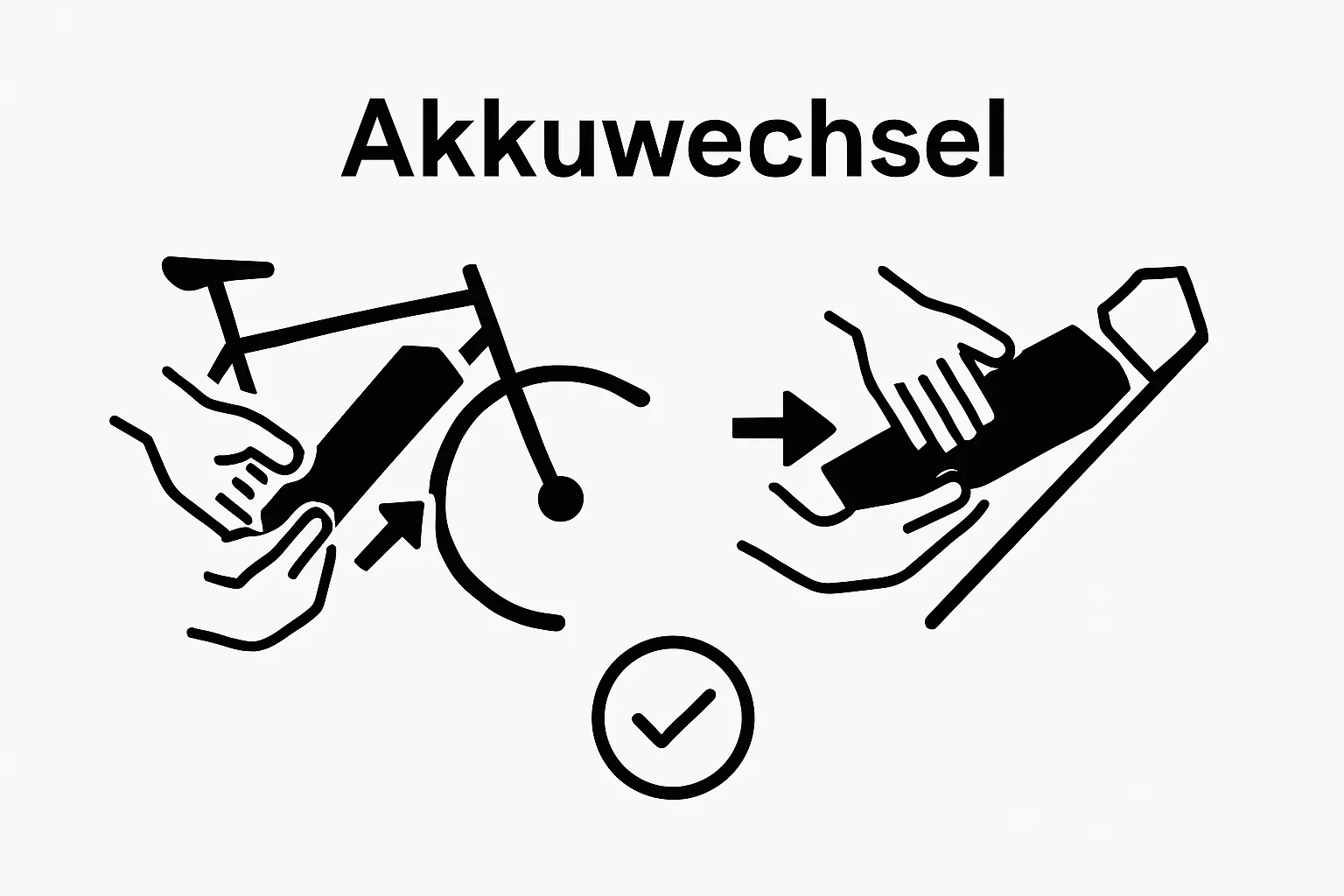 Akkuwechsel