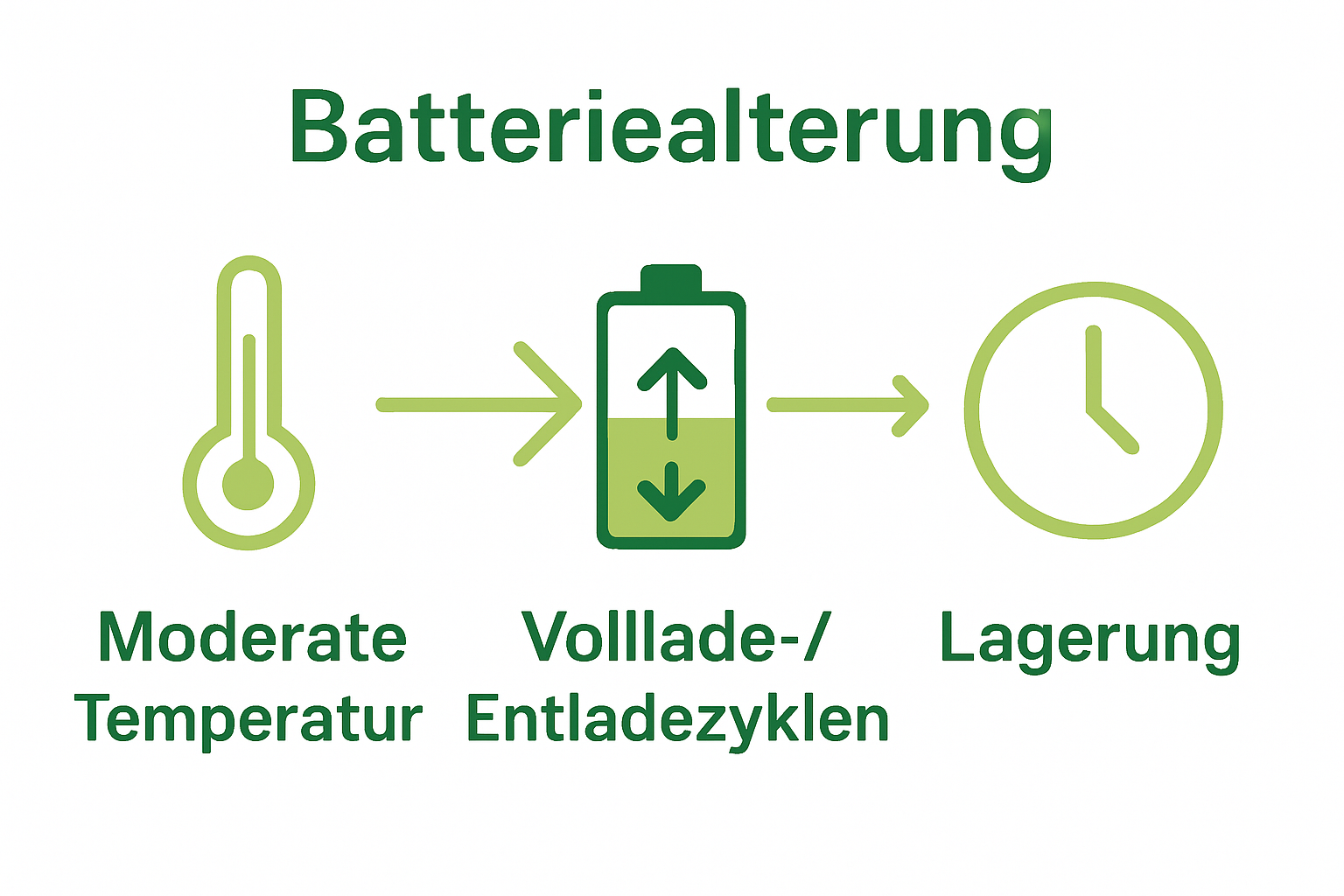 Batteriealterung

Moderate Temperatur

Volllade-/ Entladezyklen

Lagerung