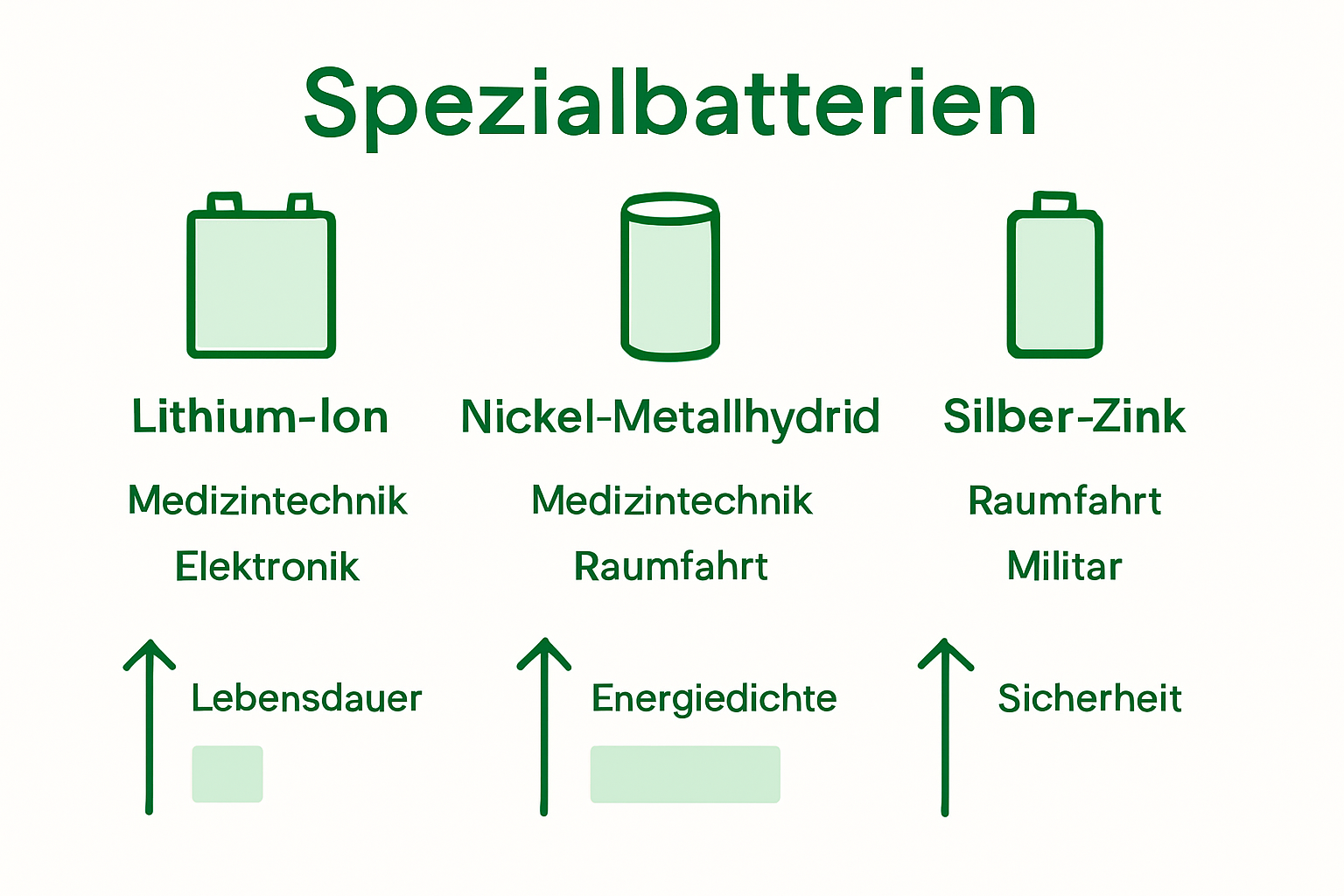 Spezialbatterien

Lithium-Ion

Medizintechnik

Elektronik

Lebensdauer

Nickel-Metallhydrid

Medizintechnik

Raumfahrt

Energiedichte

Silber-Zink

Raumfahrt

Militar

Sicherheit