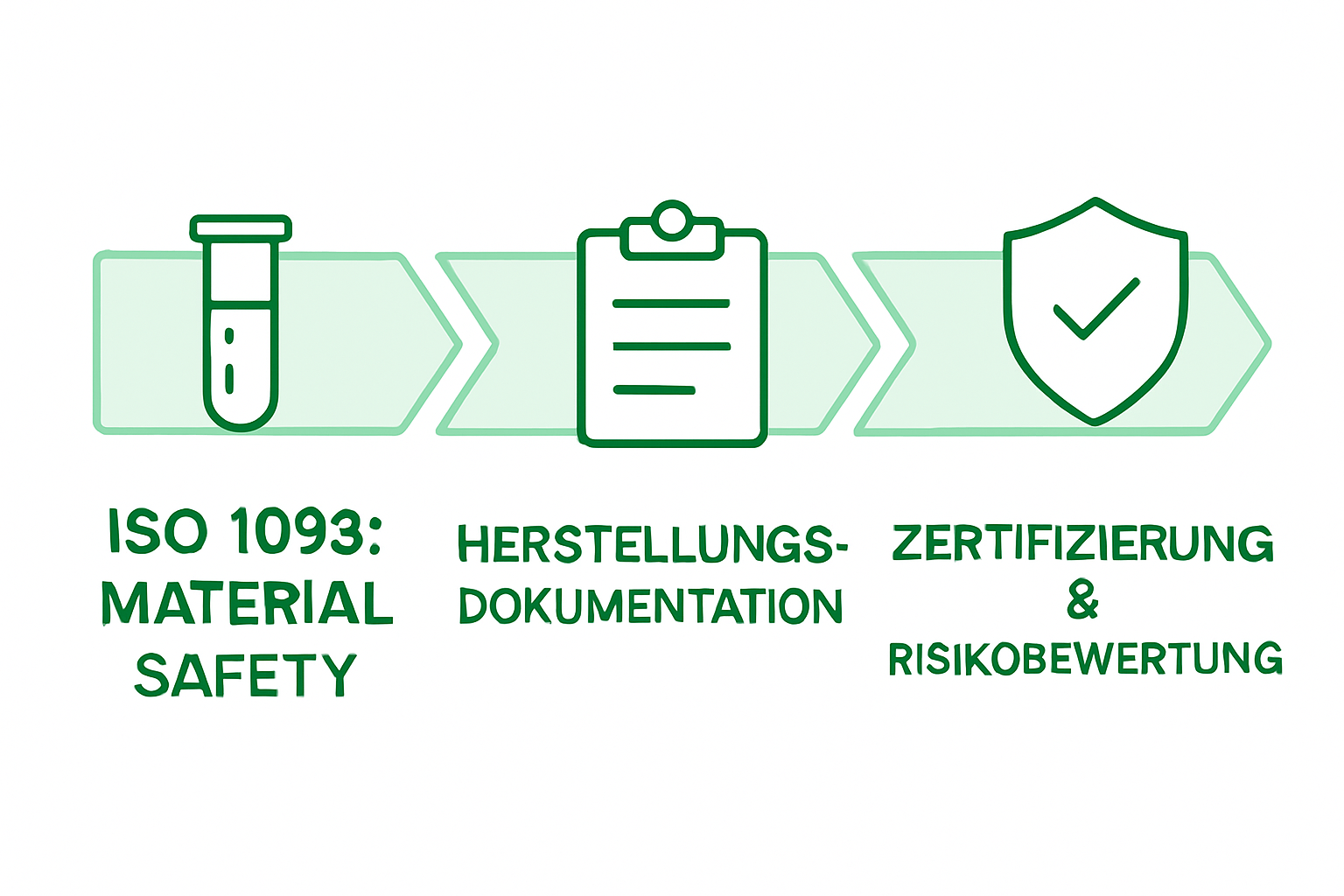 ISO 1093: MATERIAL SAFETY

HERSTELLUNGS-DOKUMENTATION

ZERTIFIZIERUNG & RISIKOBEWERTUNG