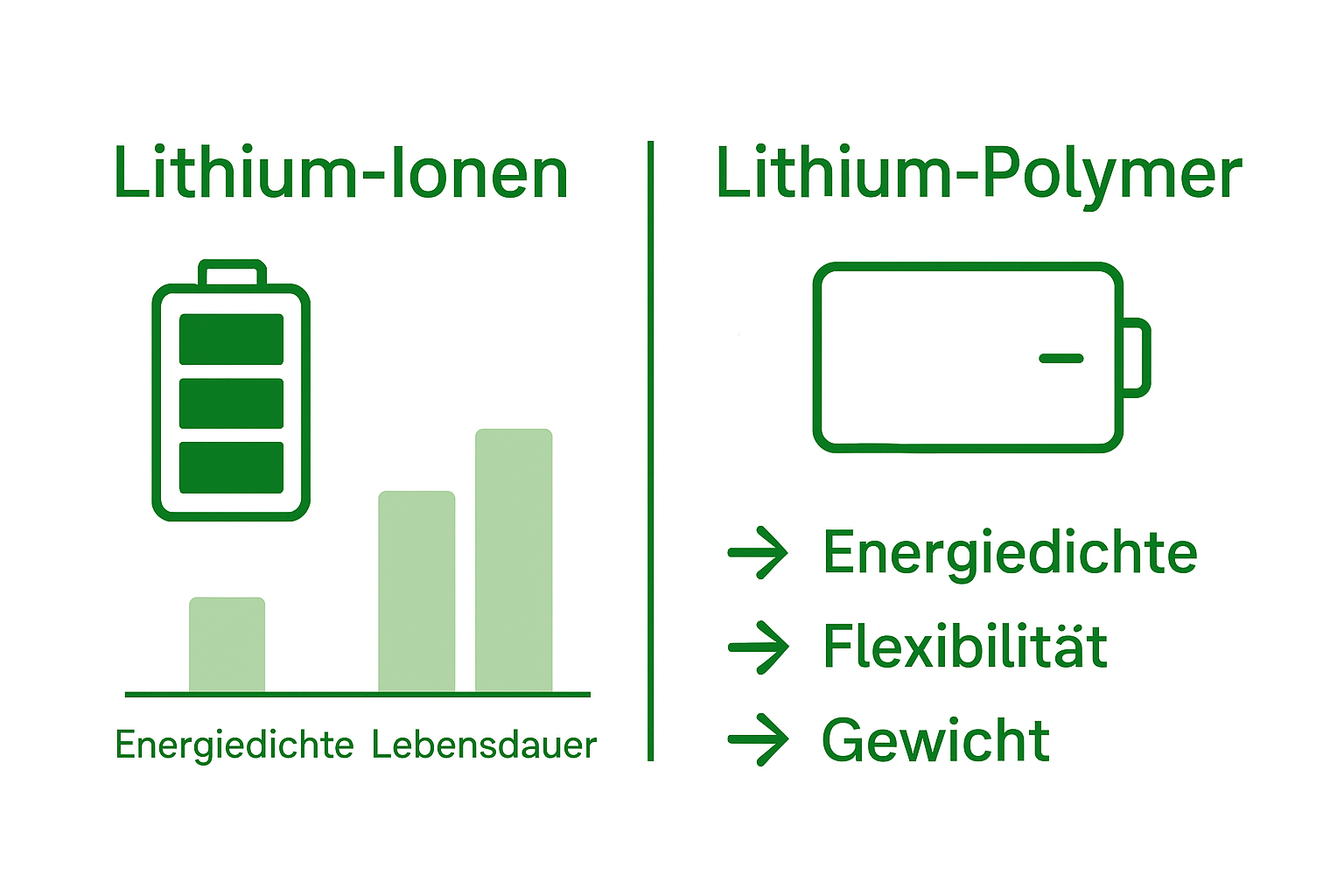 Lithium-Ionen

Energiedichte Lebensdauer

Lithium-Polymer

→ Energiedichte
→ Flexibilität
→ Gewicht