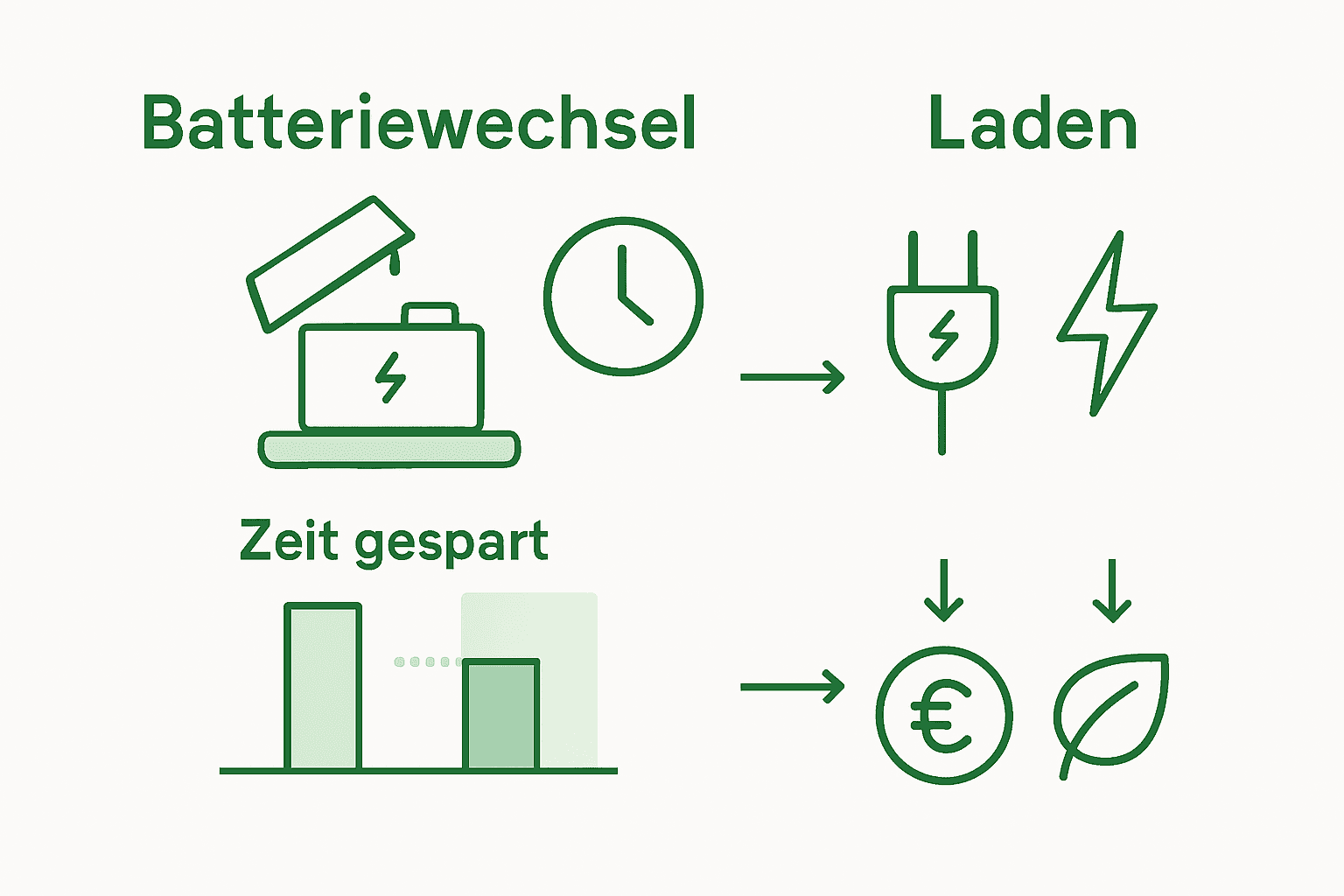 Batteriewechsel

Laden

Zeit gespart

€