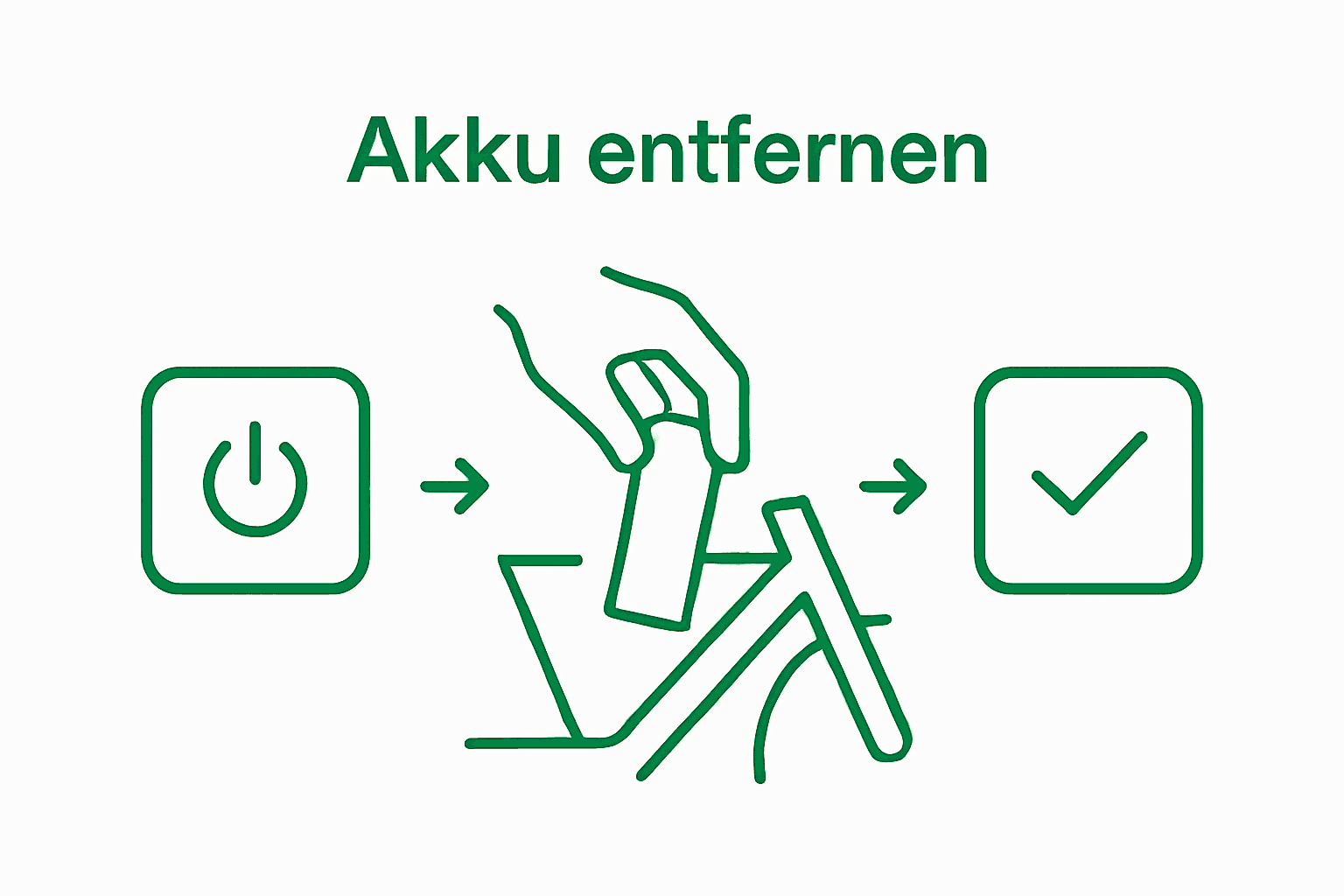 Akku entfernen