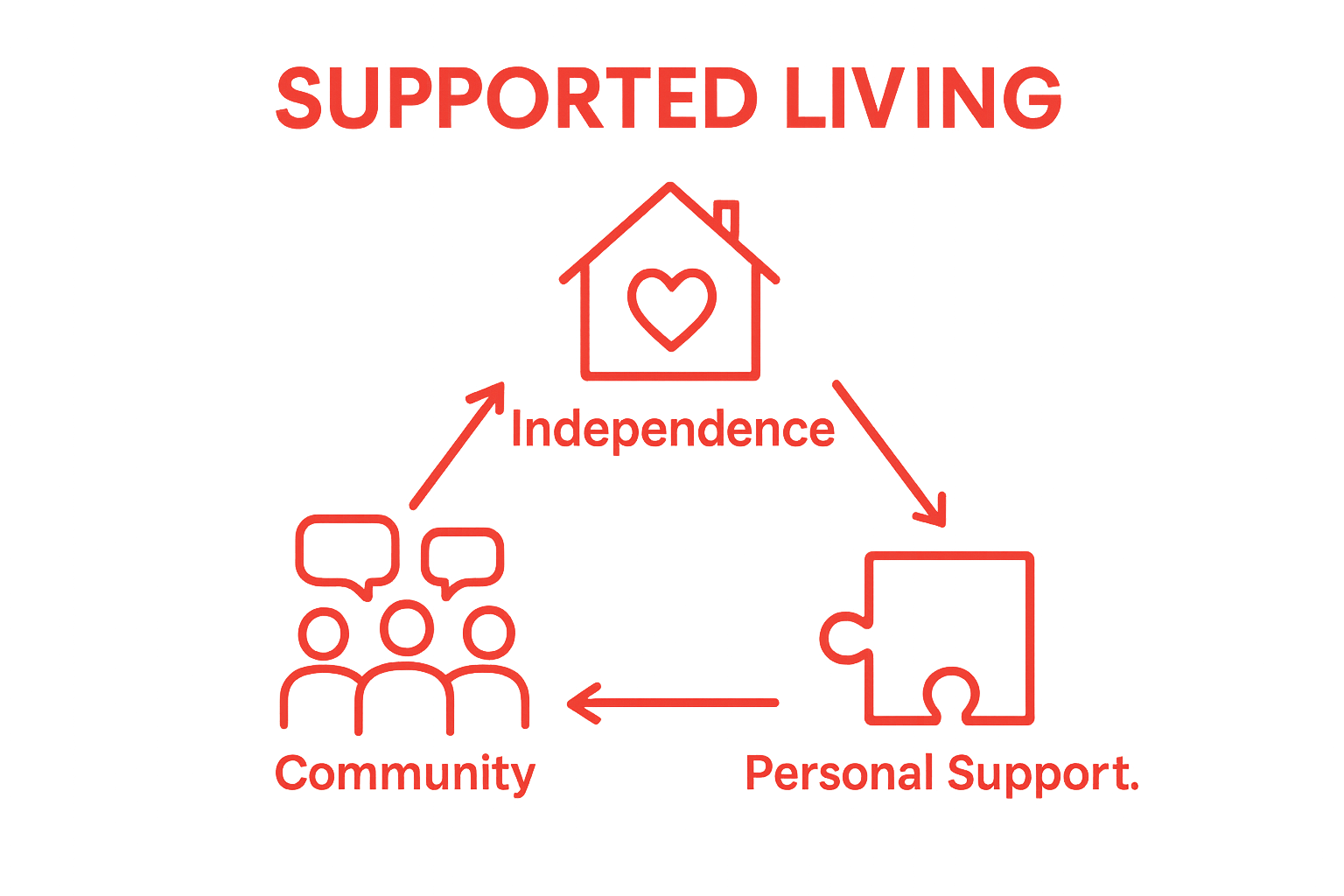 SUPPORTED LIVING

Independence

Community

Personal Support.