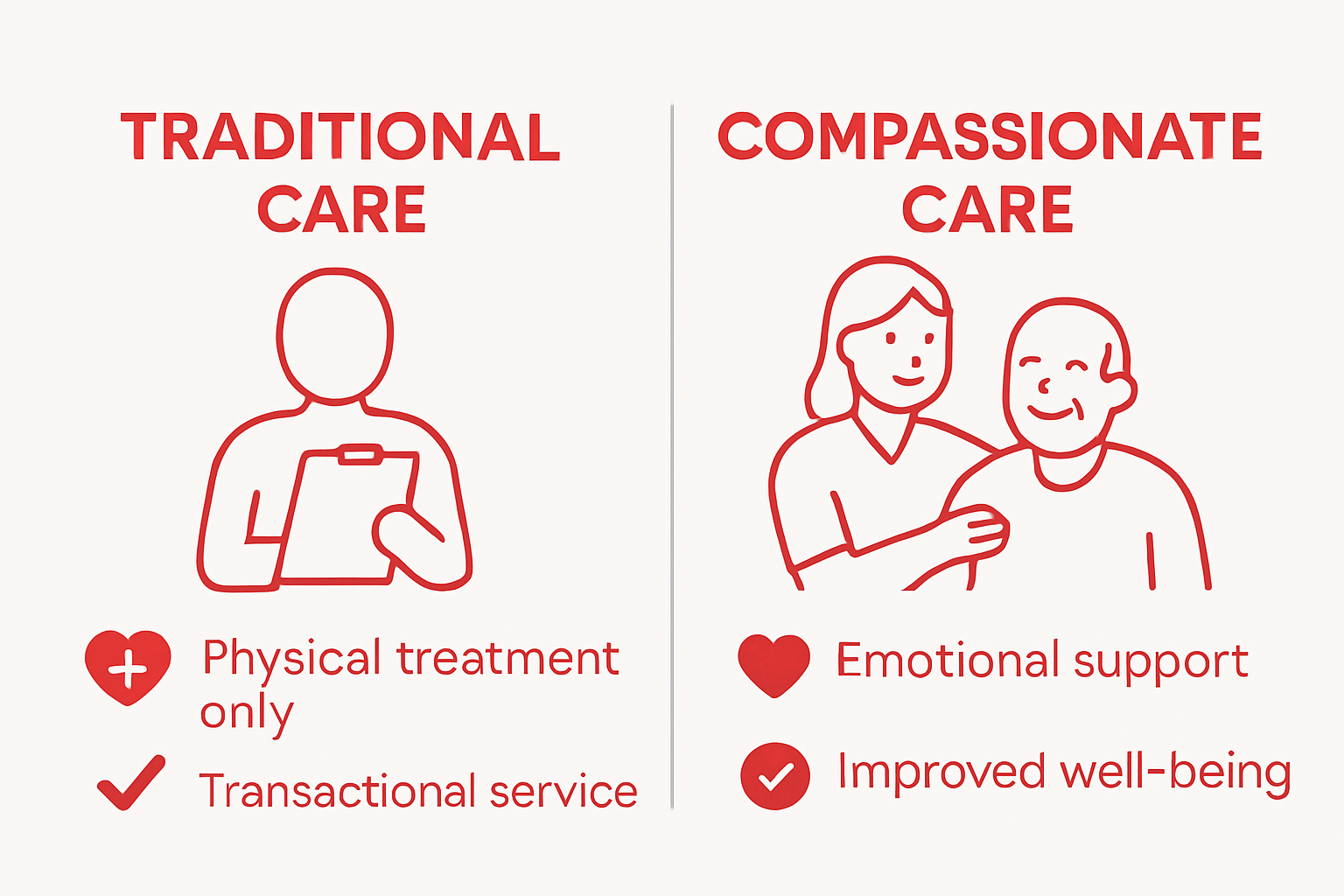 TRADITIONAL CARE

Physical treatment only

Transactional service

COMPASSIONATE CARE

Emotional support

Improved well-being