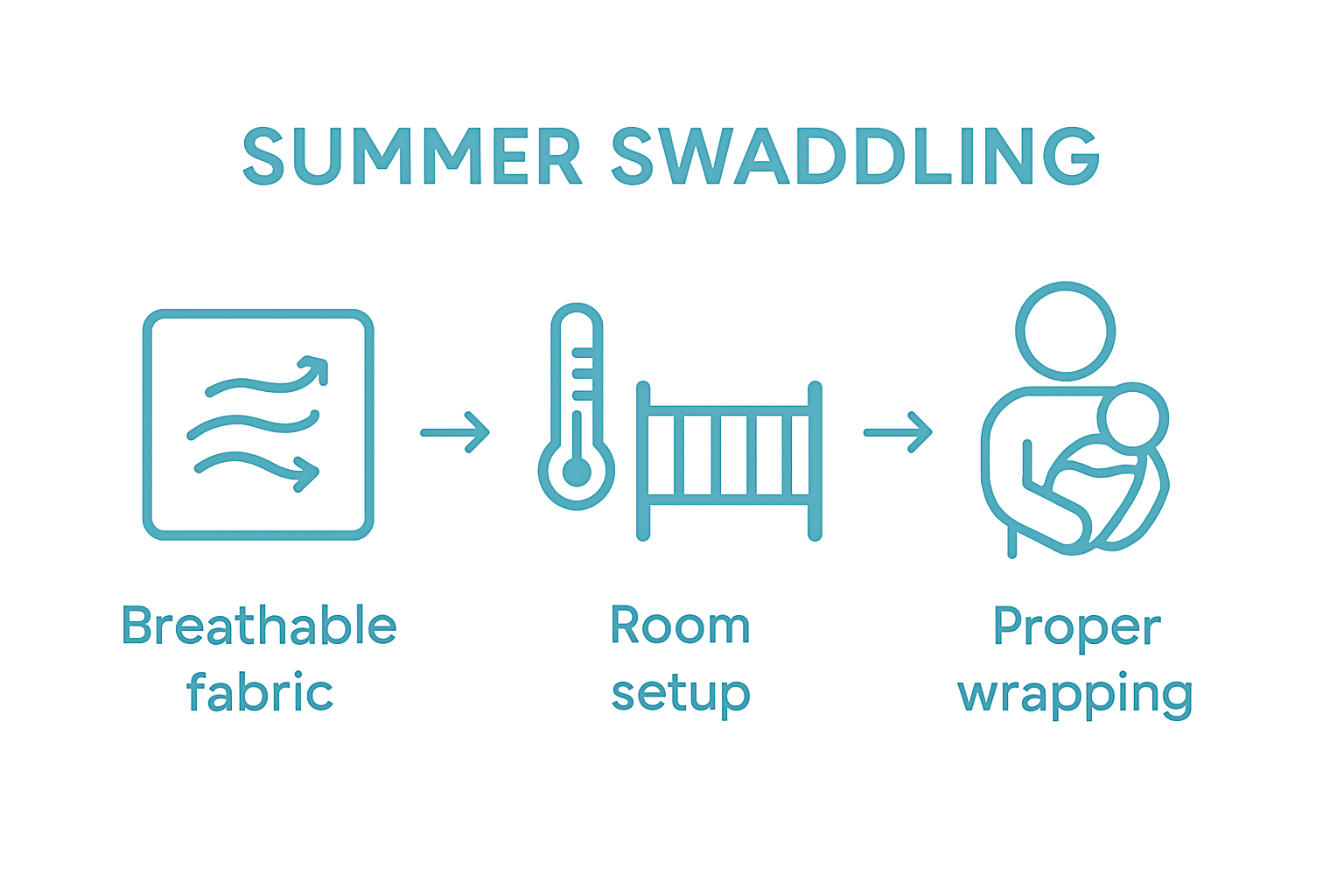 SUMMER SWADDLING

Breathable fabric

Room setup

Proper wrapping