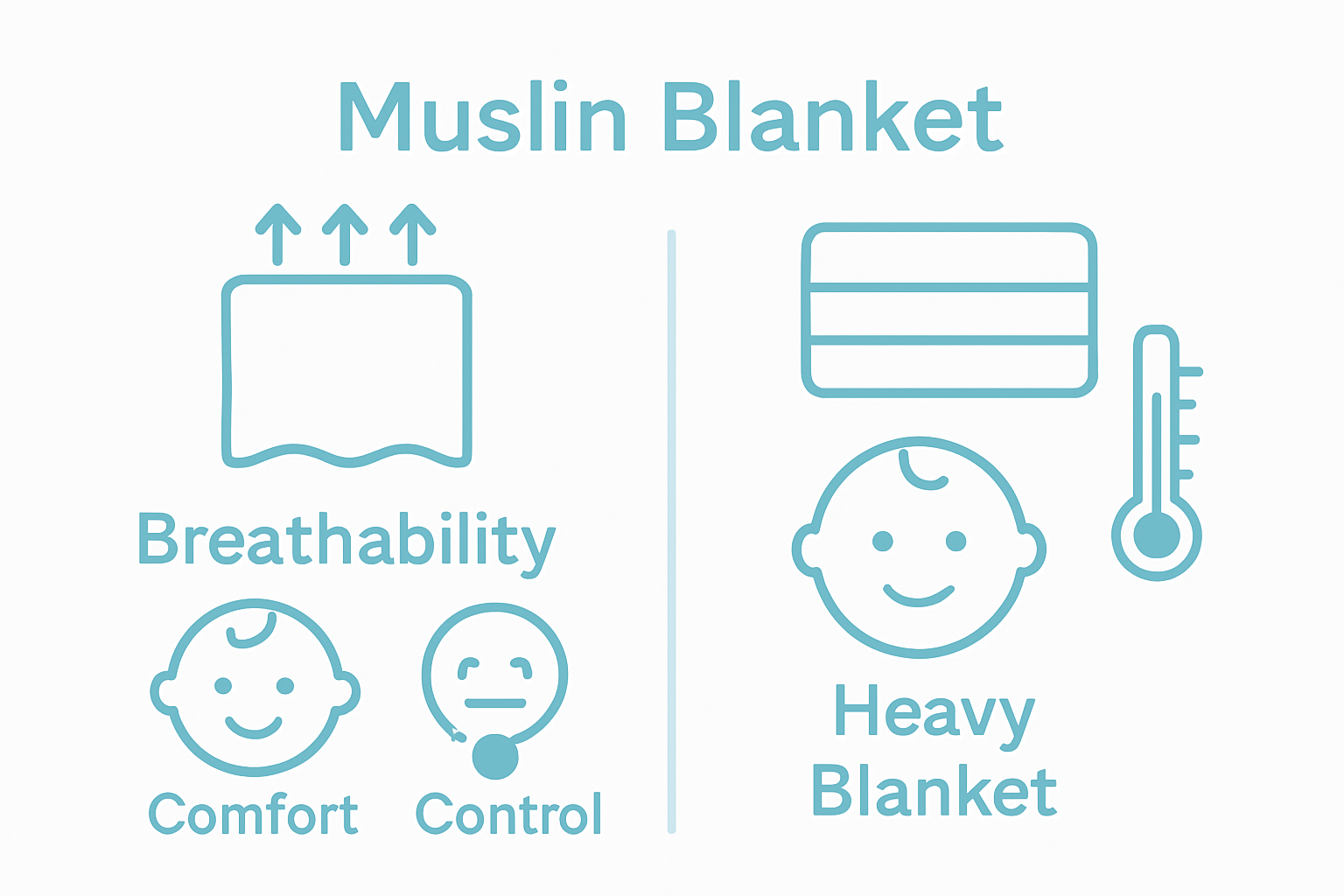 Muslin Blanket

Breathability

Comfort

Control

Heavy Blanket