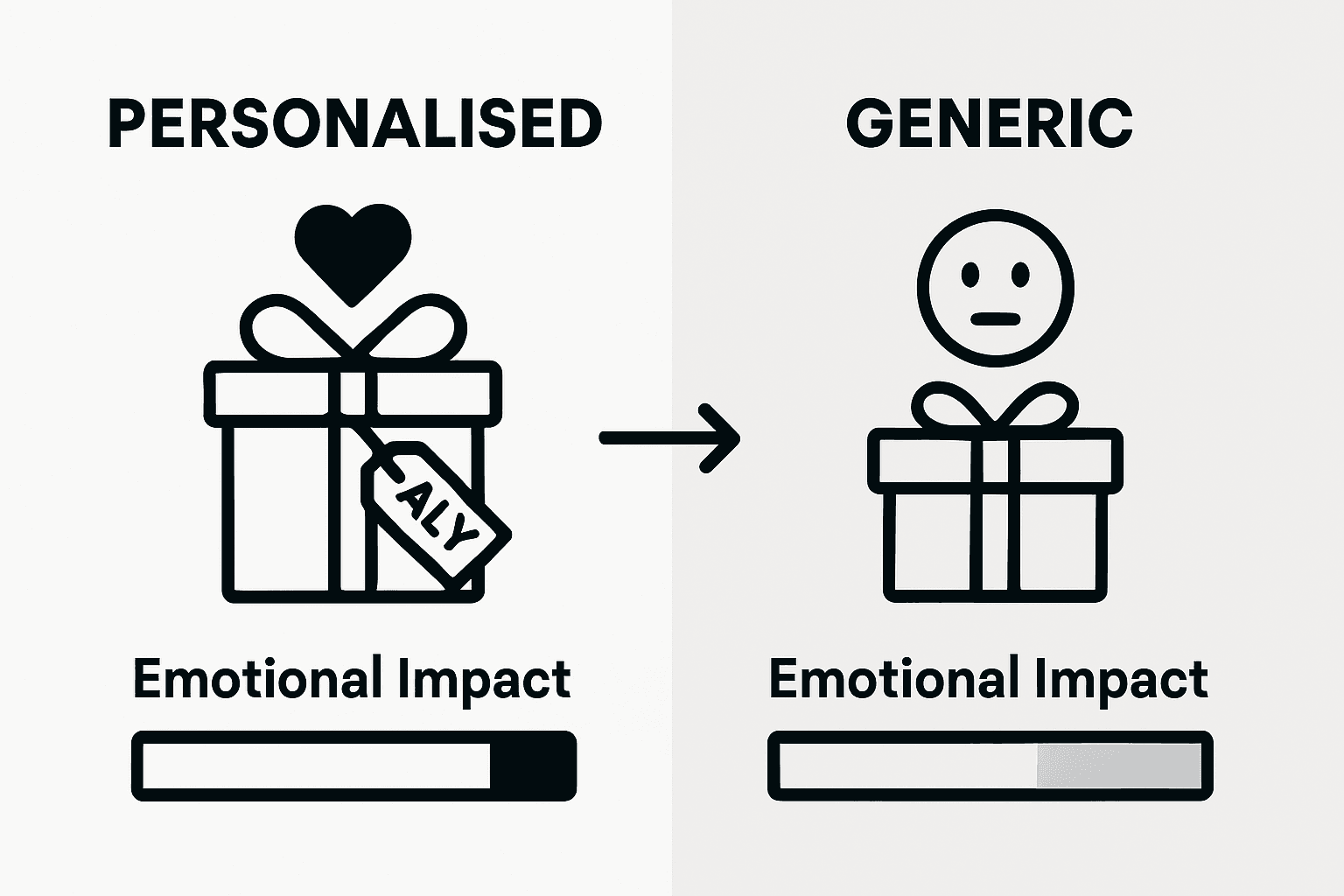 PERSONALISED

ALY

Emotional Impact

GENERIC

Emotional Impact