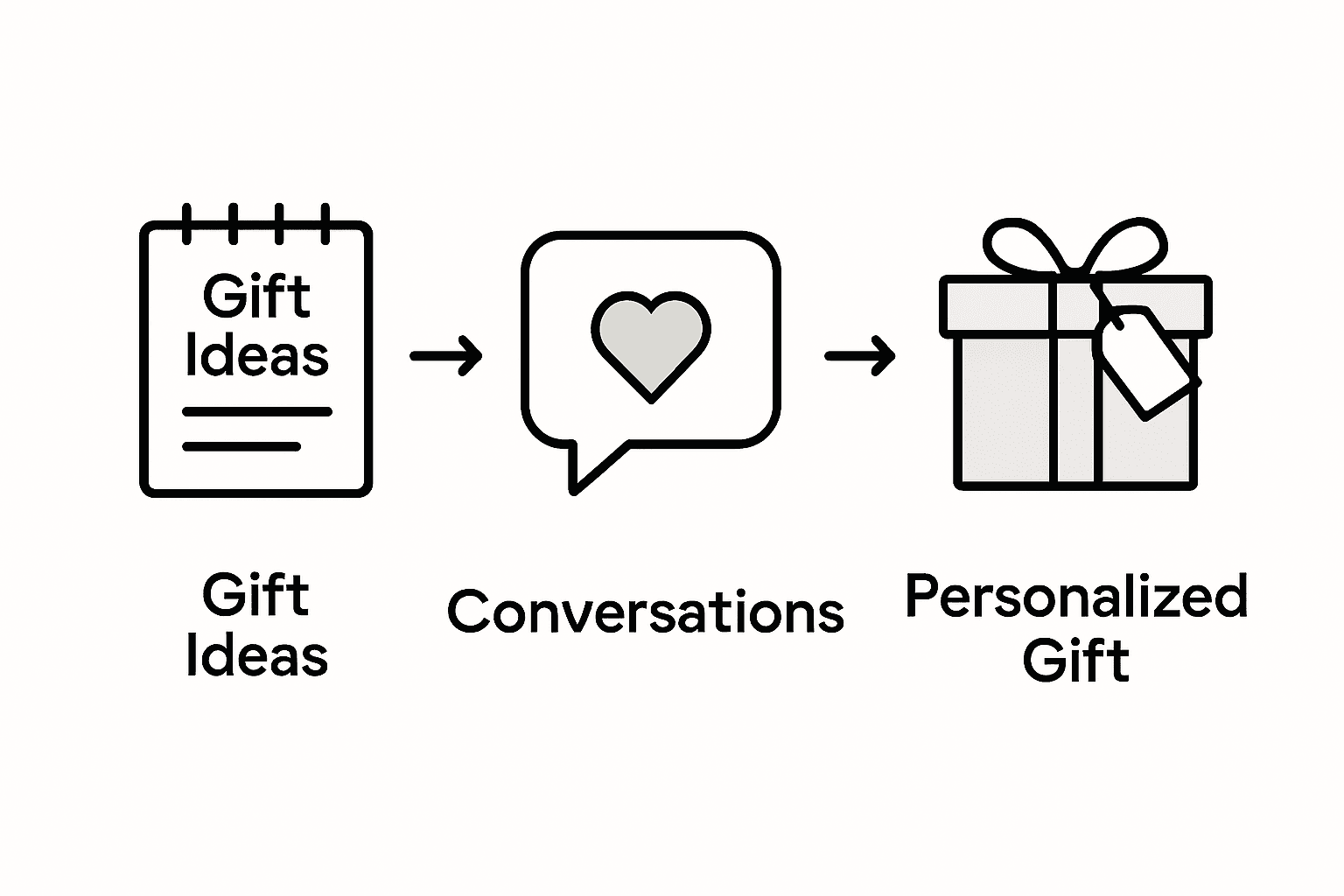 Gift Ideas

Gift Ideas

Conversations

Personalized Gift