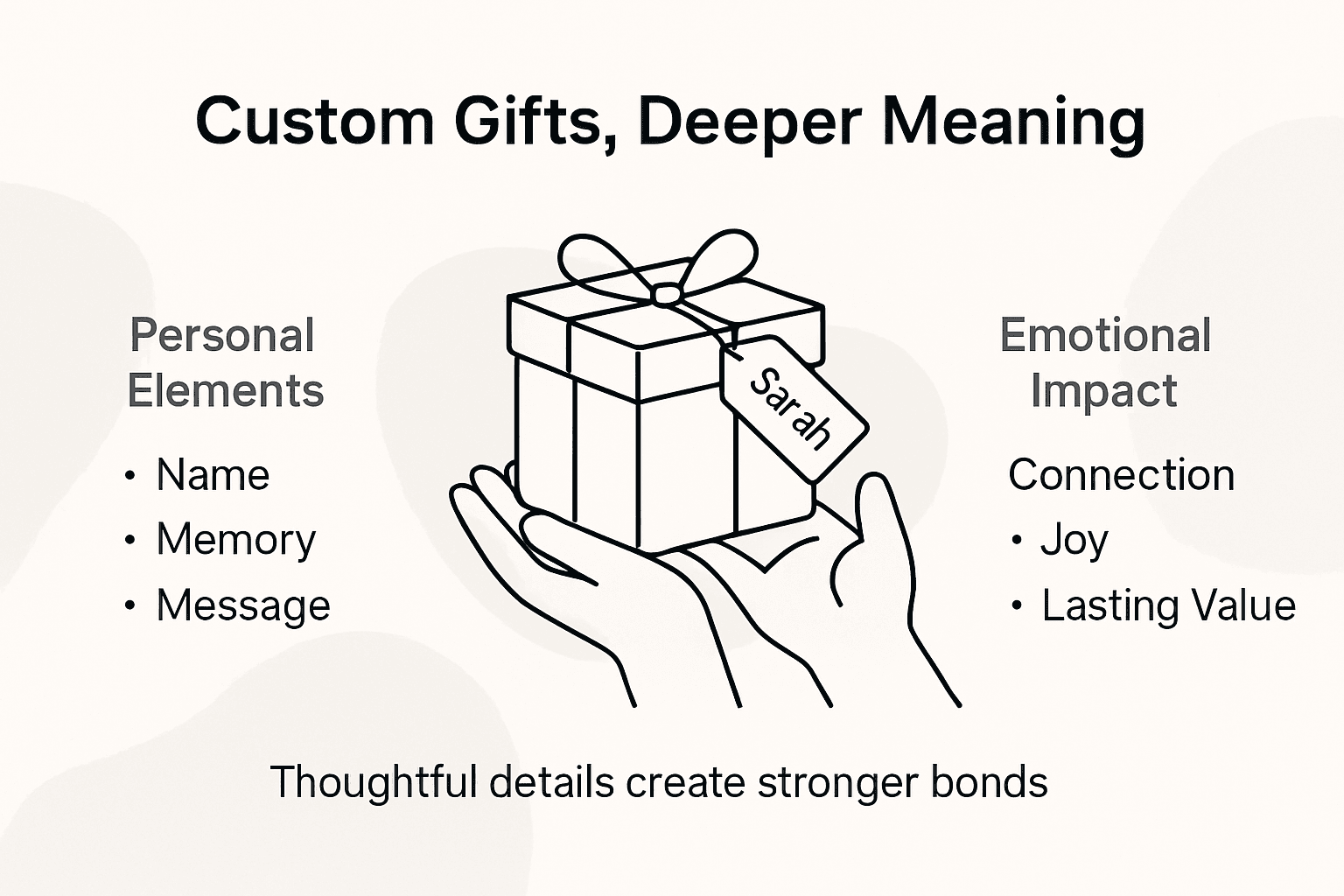 Custom Gifts, Deeper Meaning

Personal Elements

• Name
• Memory
• Message

Sarah

Emotional Impact

Connection
• Joy
• Lasting Value

Thoughtful details create stronger bonds