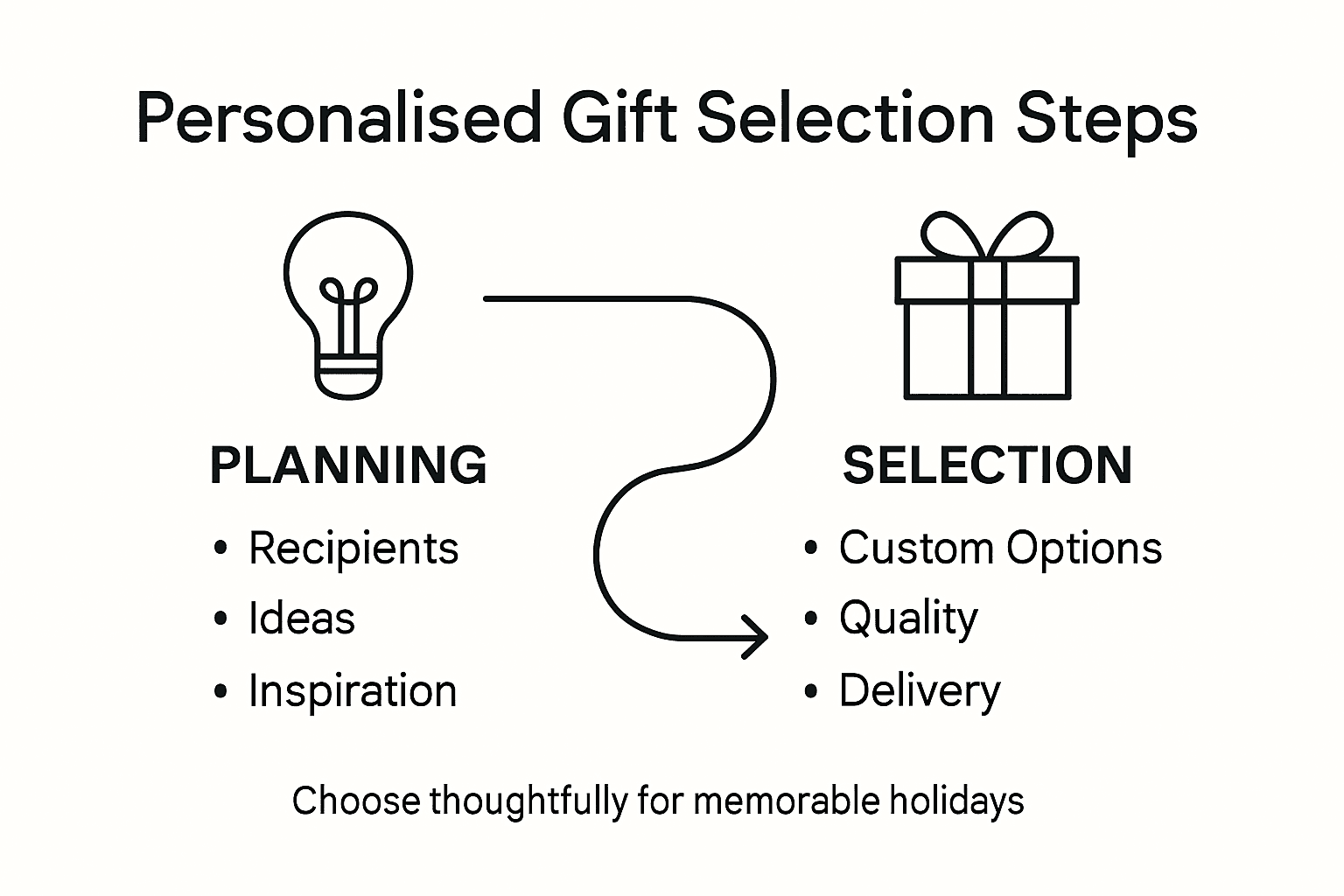 Personalised Gift Selection Steps

PLANNING

• Recipients
• Ideas
• Inspiration

SELECTION

• Custom Options
• Quality
• Delivery

Choose thoughtfully for memorable holidays