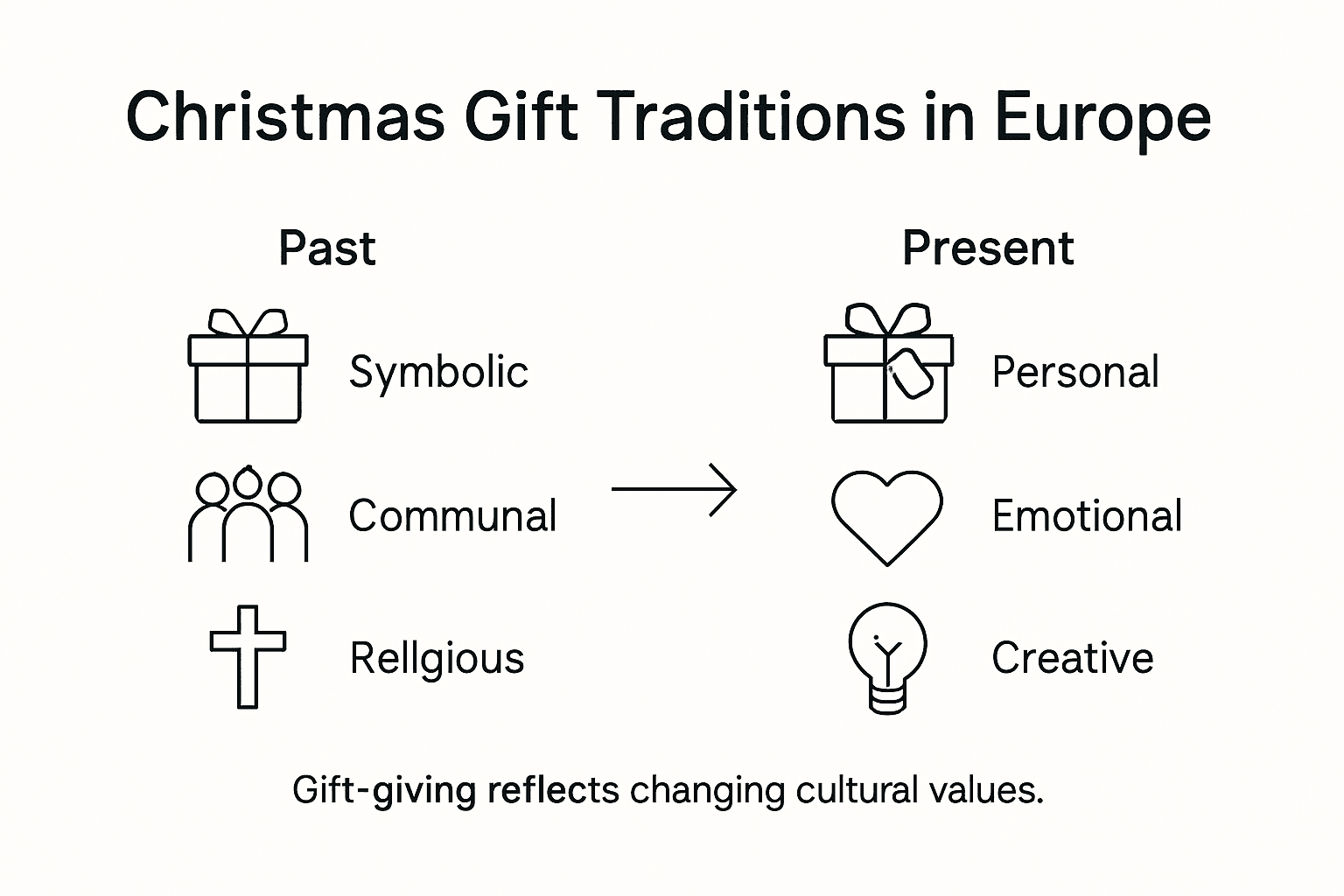 Christmas Gift Traditions in Europe

Past

Symbolic

Communal

Rellgious

Present

Personal

Emotional

Creative

Gift-giving reflects changing cultural values.