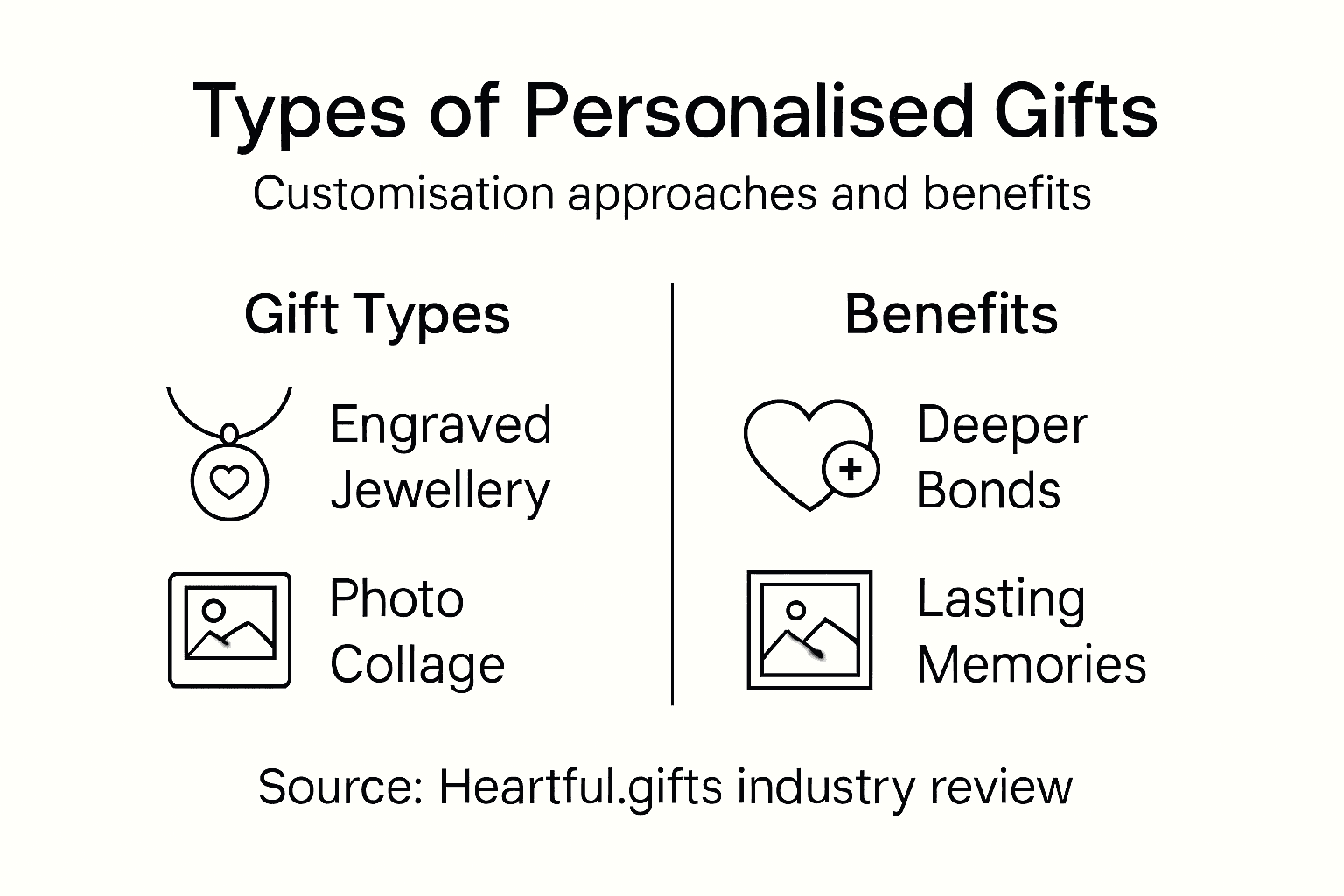 Types of Personalised Gifts

Customisation approaches and benefits

Gift Types

Engraved Jewellery

Photo Collage

Benefits

Deeper Bonds

Lasting Memories

Source: Heartful.gifts industry review