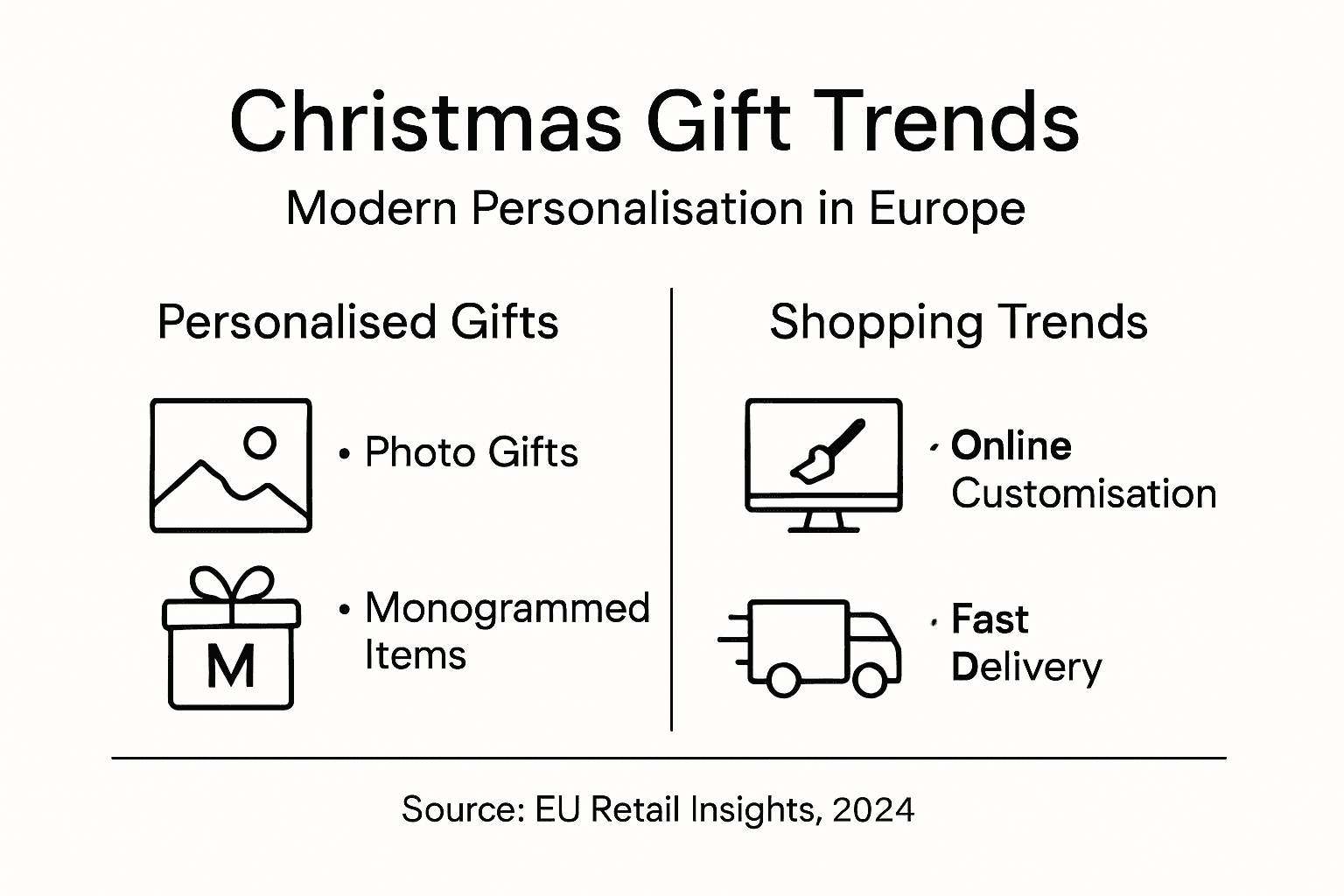 Christmas Gift Trends

Modern Personalisation in Europe

Personalised Gifts

• Photo Gifts

M

• Monogrammed Items

Shopping Trends

• Online Customisation

• Fast Delivery

Source: EU Retail Insights, 2024