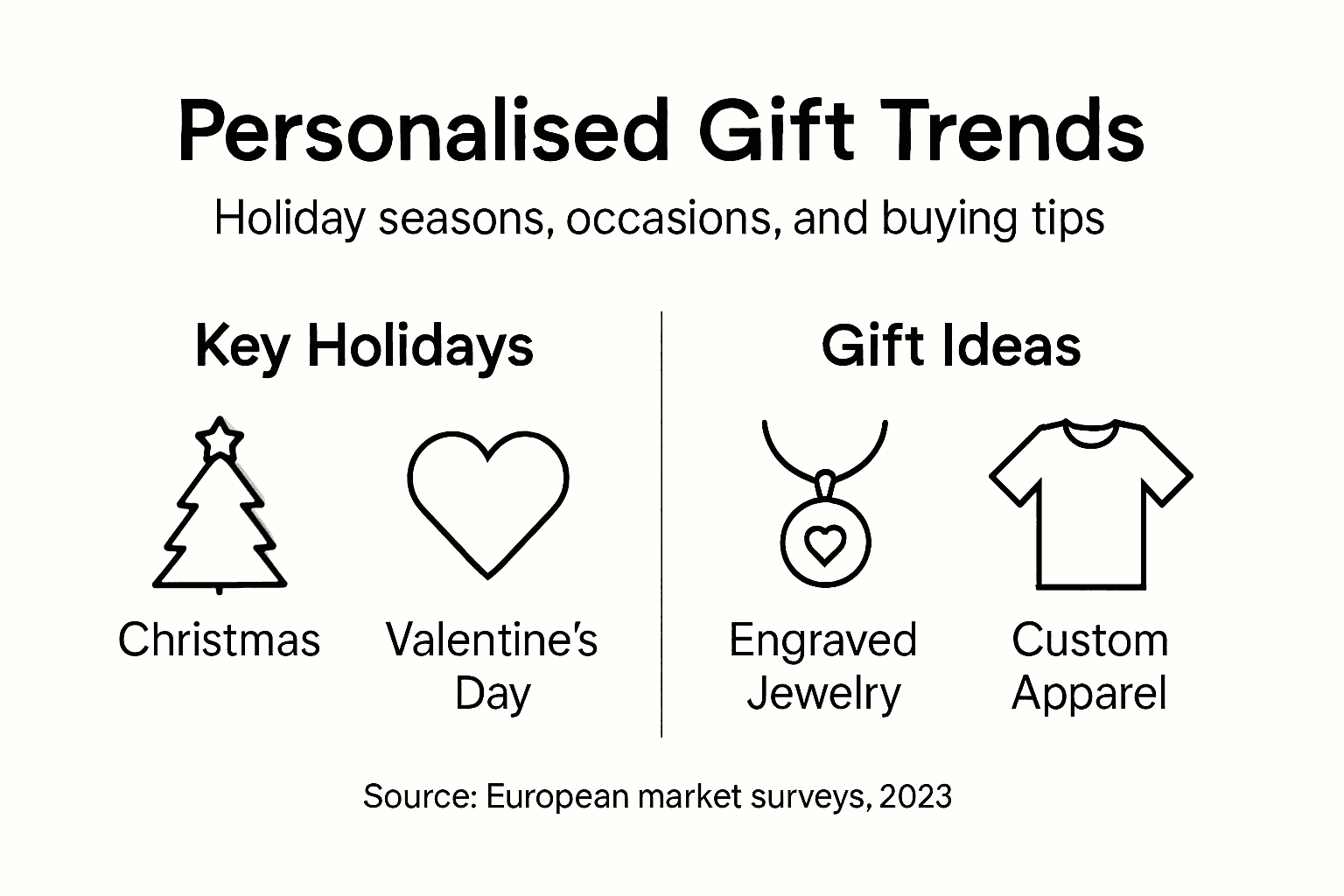 Personalised Gift Trends

Holiday seasons, occasions, and buying tips

Key Holidays

Christmas

Valentine's Day

Gift Ideas

Engraved Jewelry

Custom Apparel

Source: European market surveys, 2023