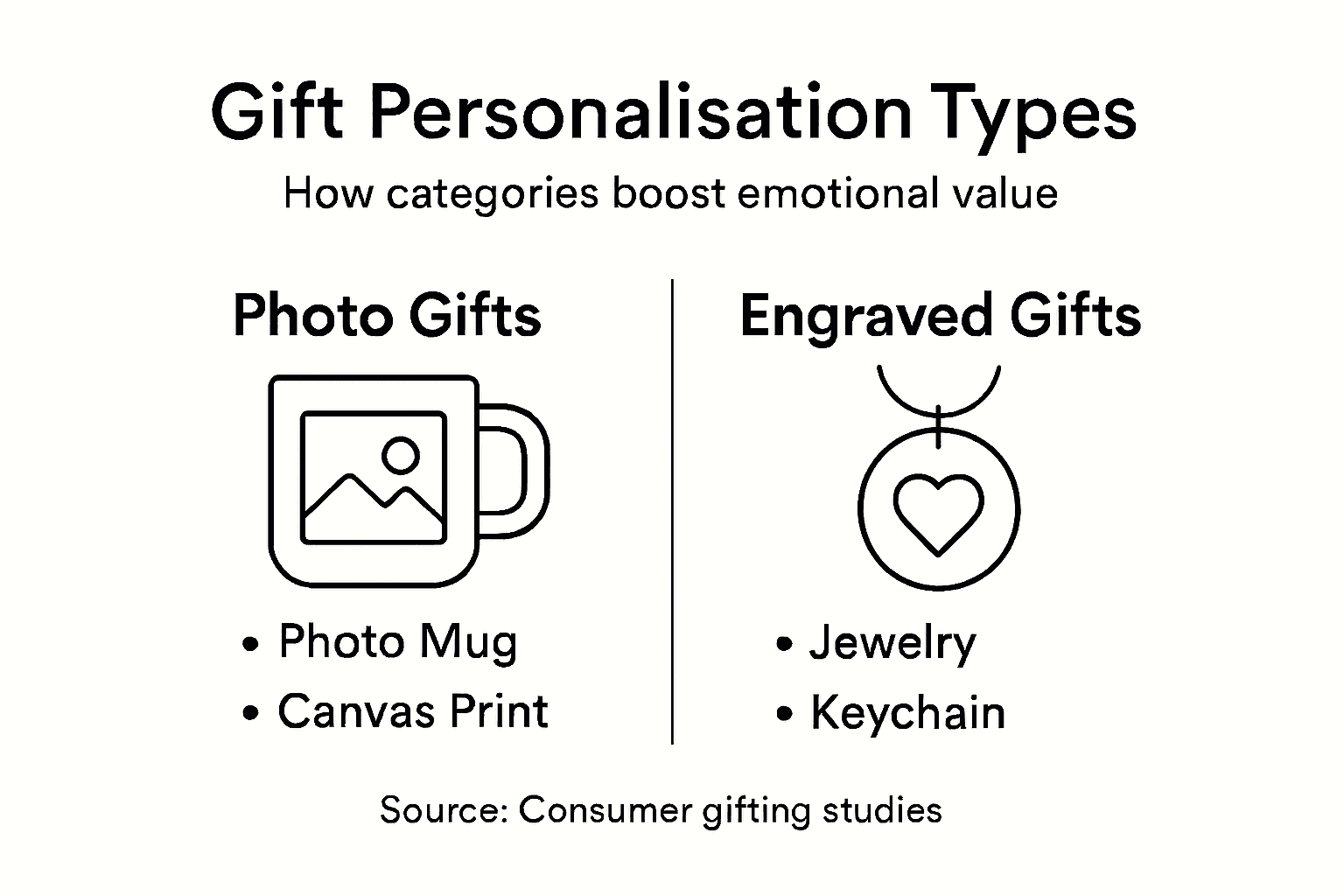 Gift Personalisation Types

How categories boost emotional value

Photo Gifts

• Photo Mug
• Canvas Print

Engraved Gifts

• Jewelry
• Keychain

Source: Consumer gifting studies