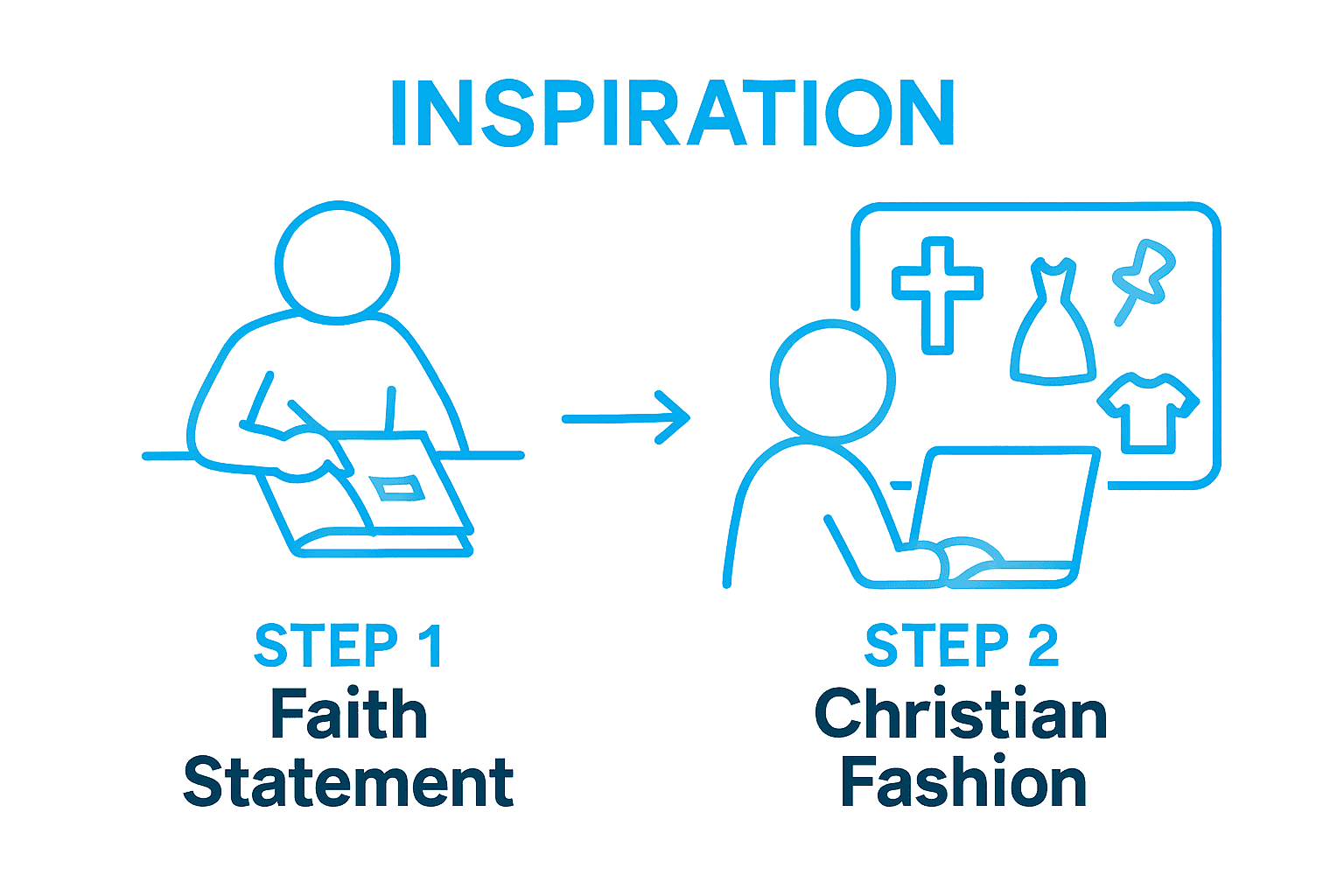 INSPIRATION

STEP 1
Faith Statement

STEP 2
Christian Fashion