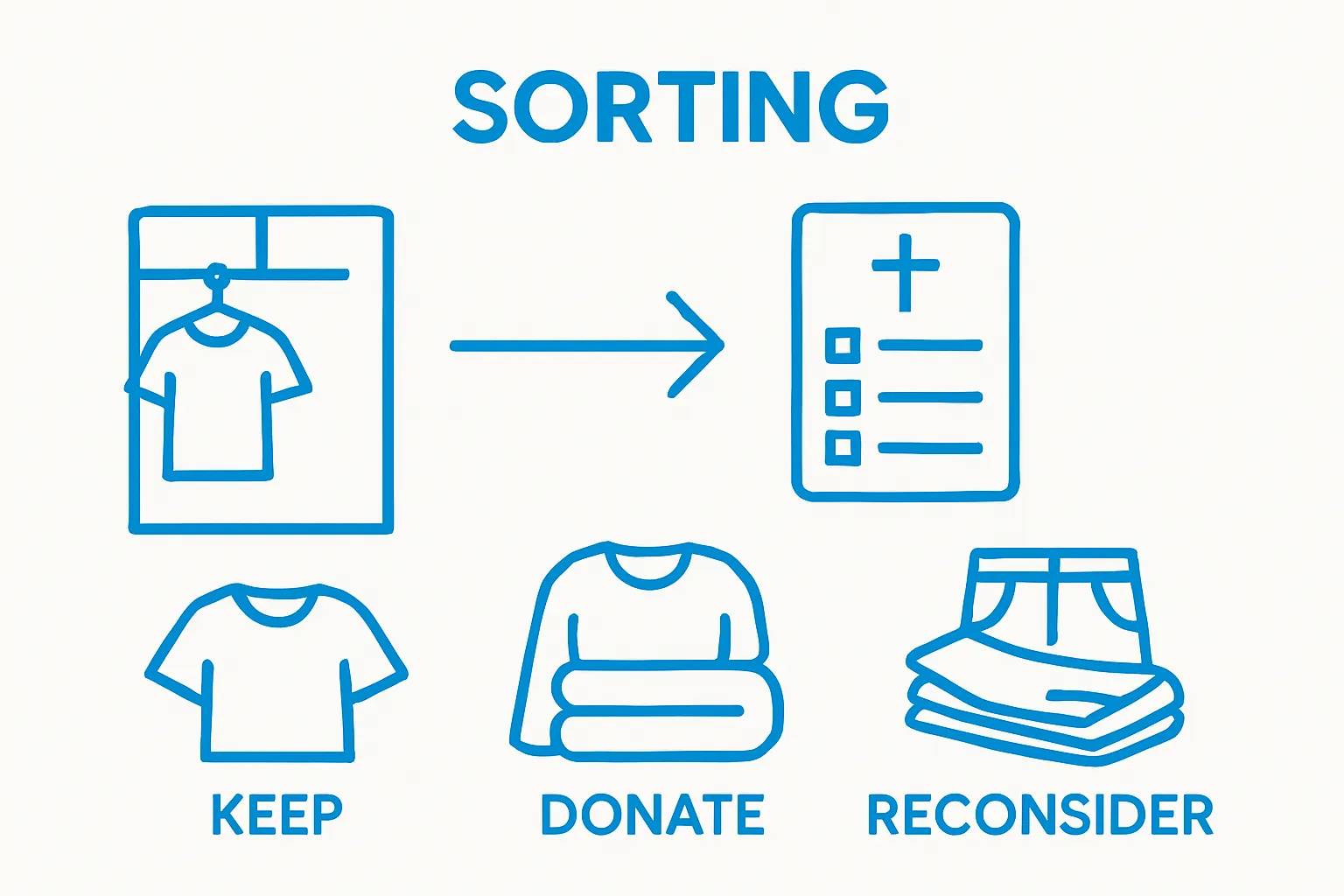 SORTING

KEEP

DONATE

RECONSIDER