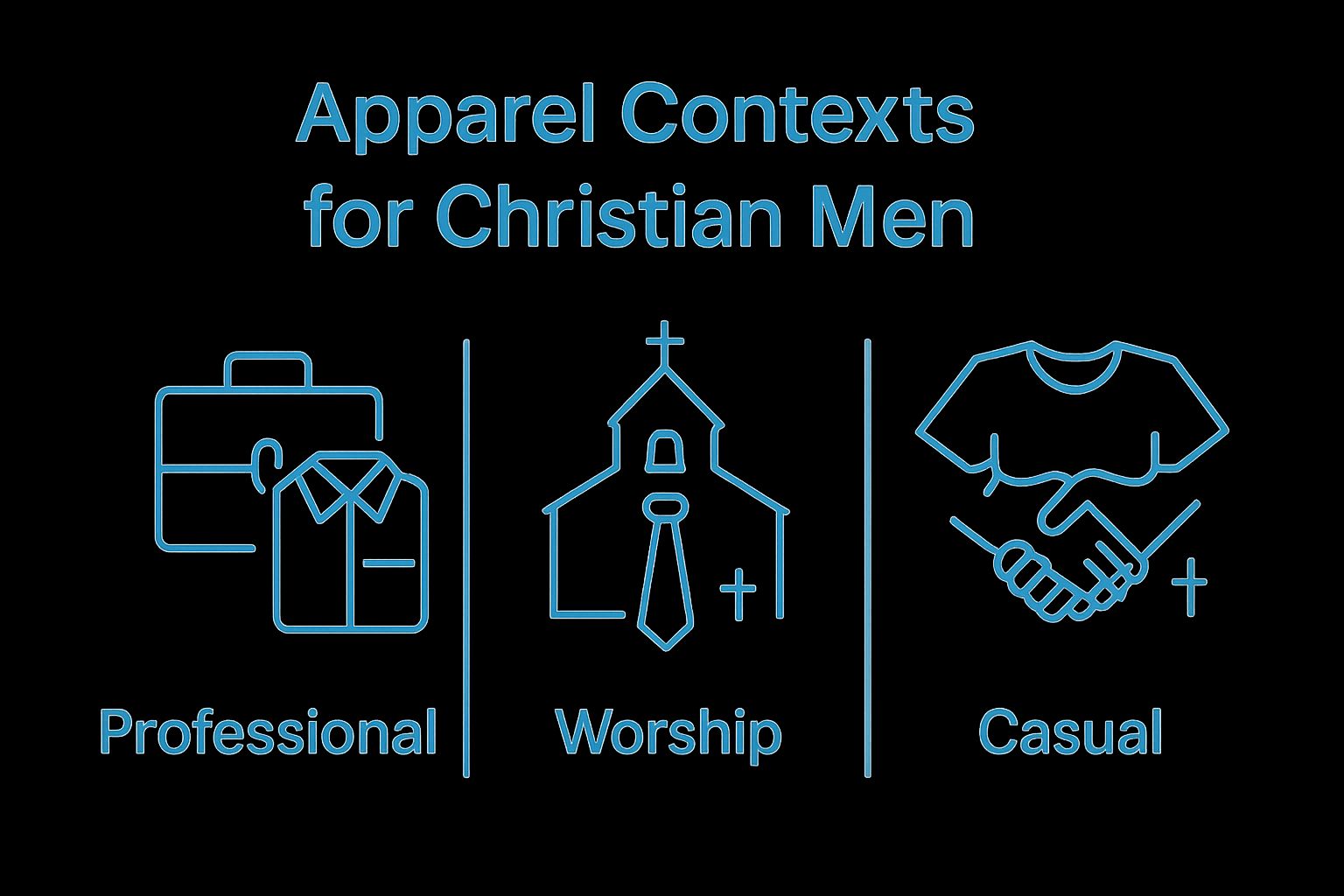 Apparel Contexts for Christian Men

Professional

Worship

Casual