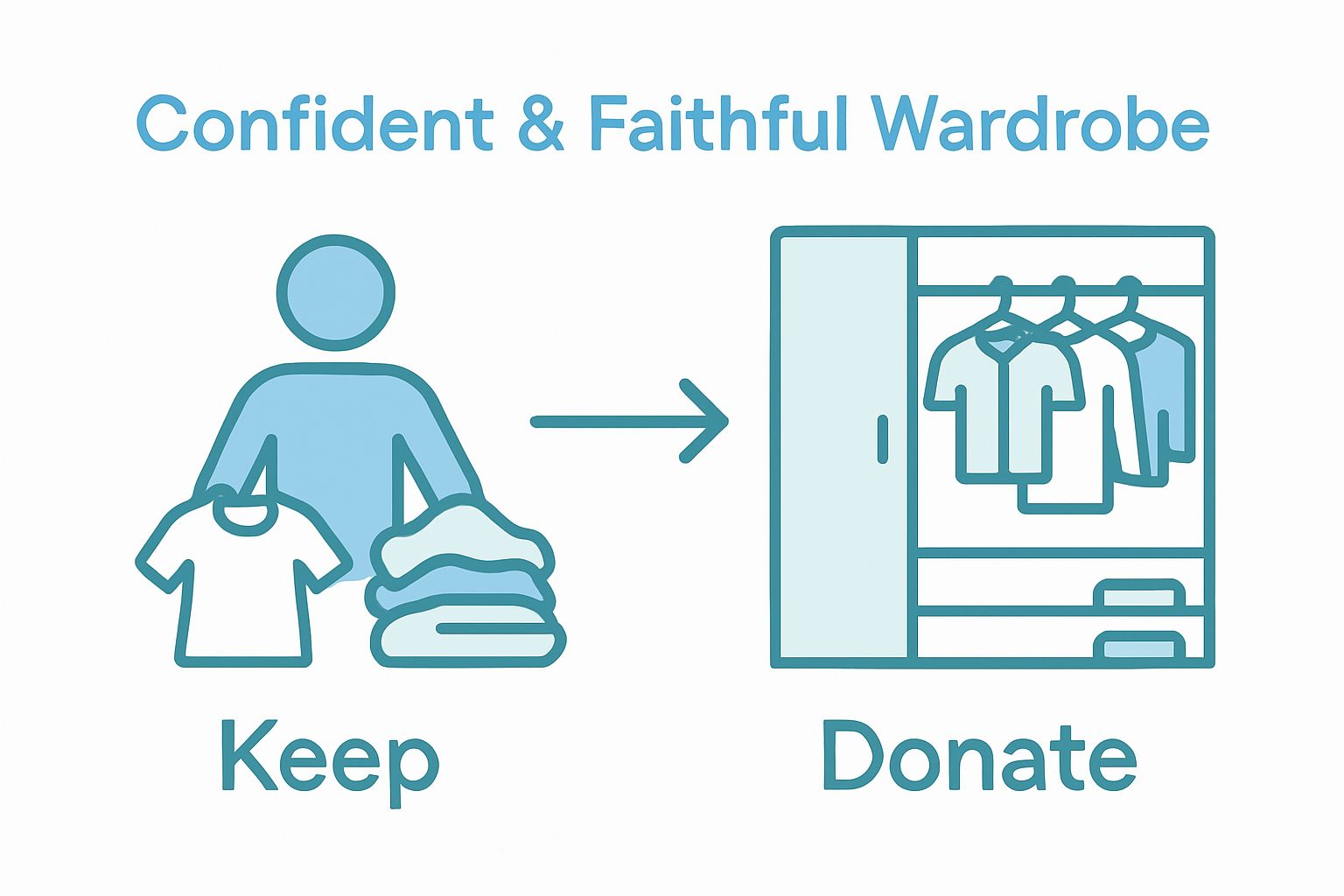 Confident & Faithful Wardrobe

Keep

Donate