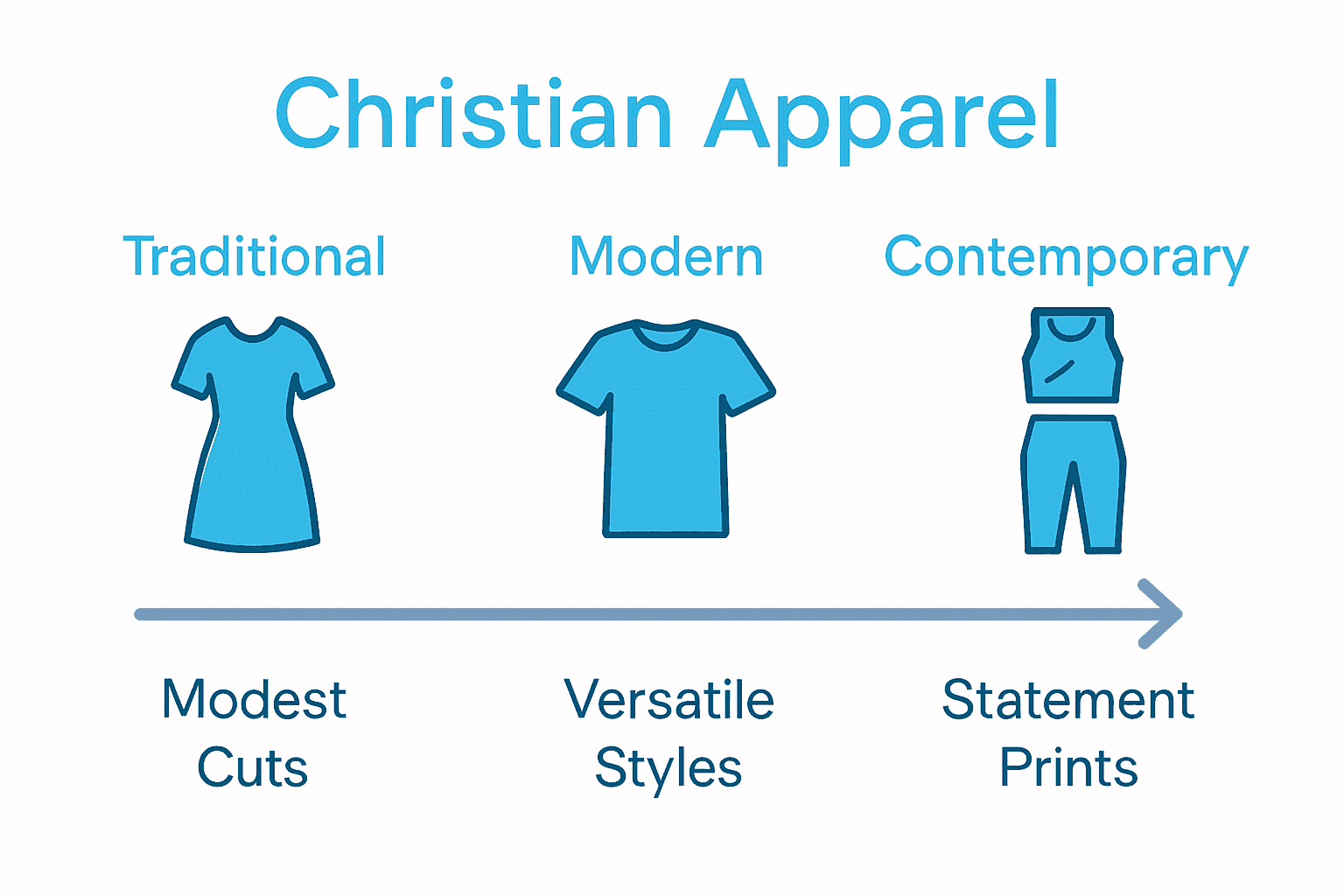 Christian Apparel

Traditional

Modern

Contemporary

Modest Cuts

Versatile Styles

Statement Prints