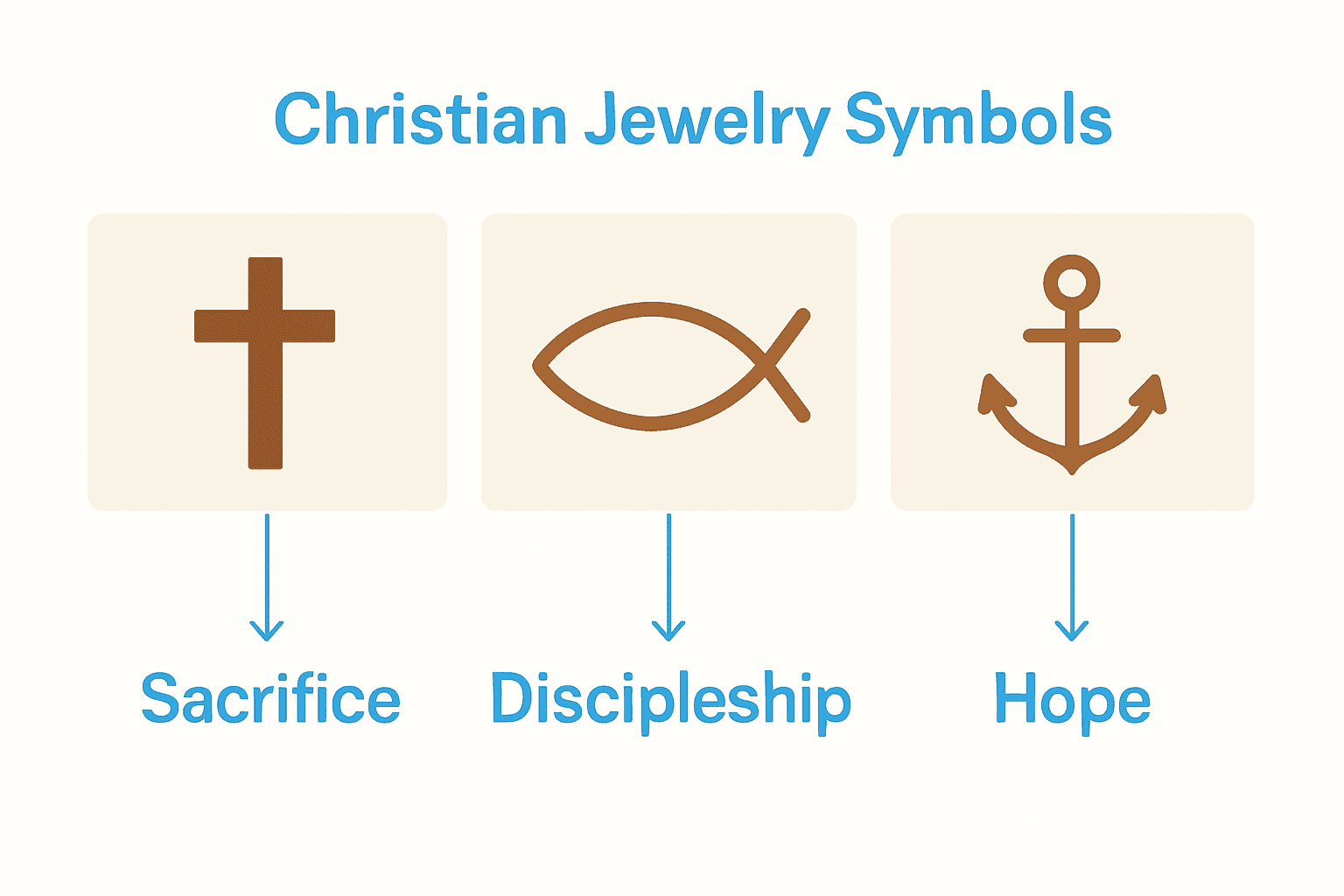 Christian Jewelry Symbols

Sacrifice

Discipleship

Hope