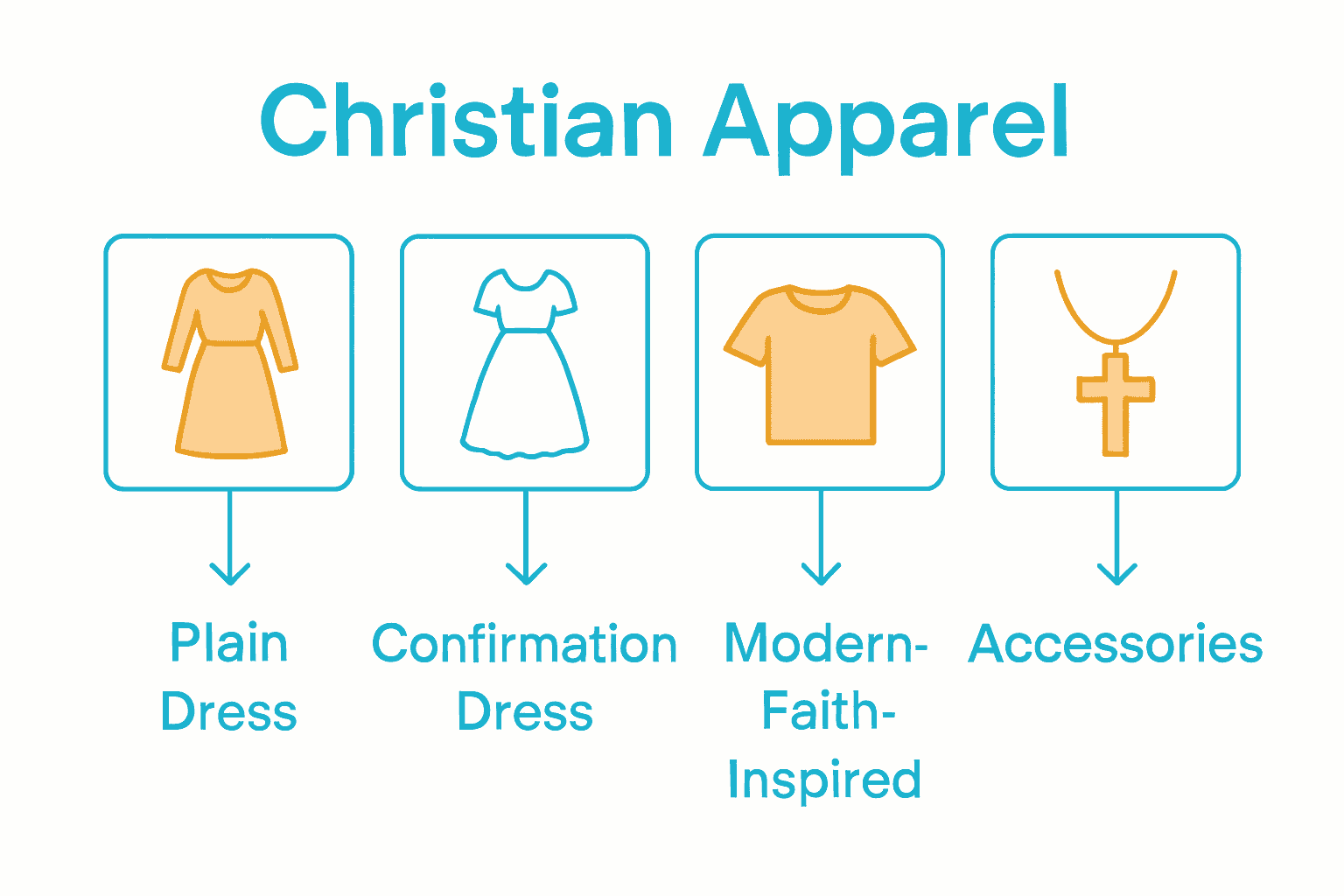 Christian Apparel

Plain Dress

Confirmation Dress

Modern-Faith-Inspired

Accessories