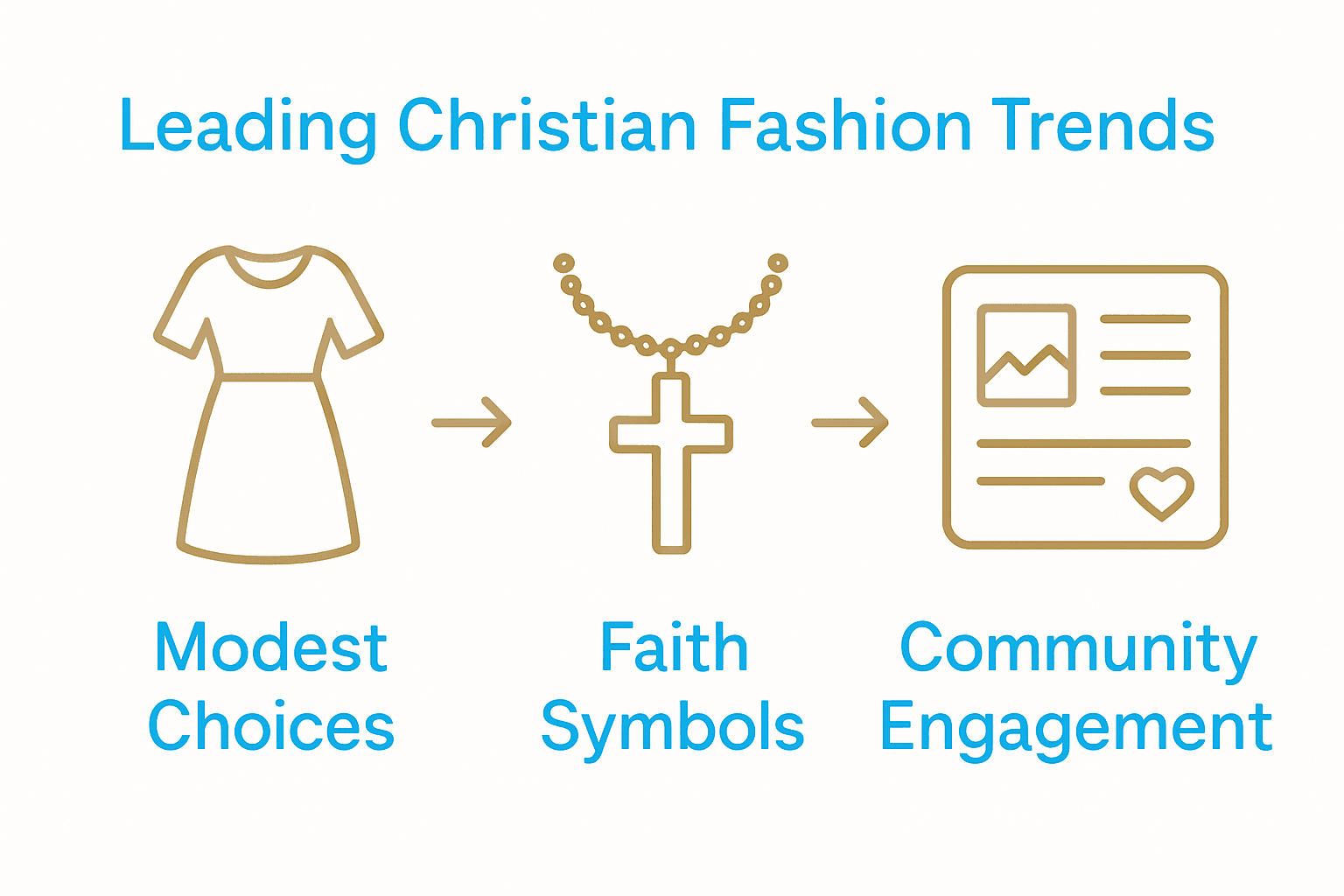 Leading Christian Fashion Trends

Modest Choices

Faith Symbols

Community Engagement