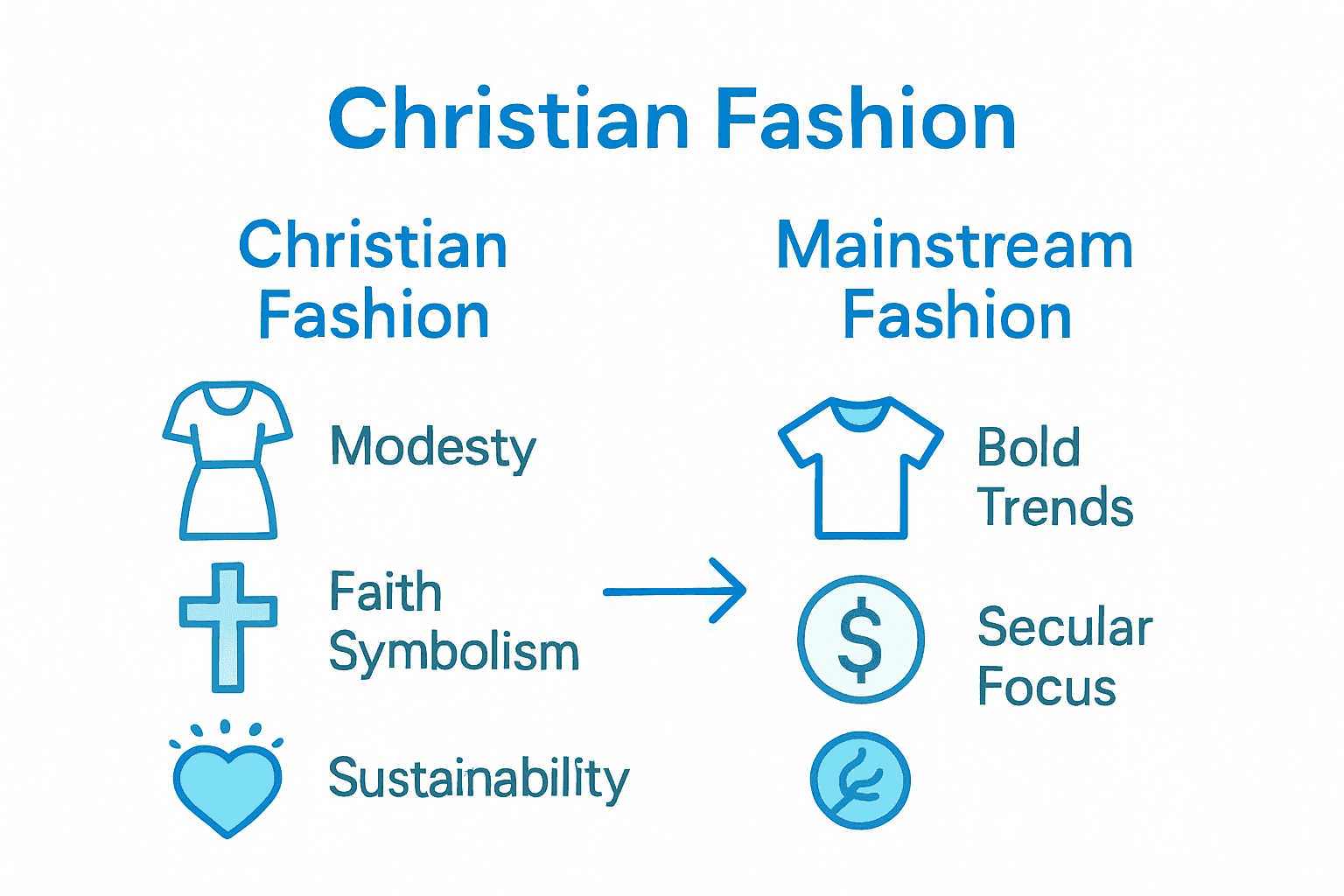 Christian Fashion

Christian Fashion

Modesty

Faith Symbolism

Sustainability

Mainstream Fashion

Bold Trends

$

Secular Focus