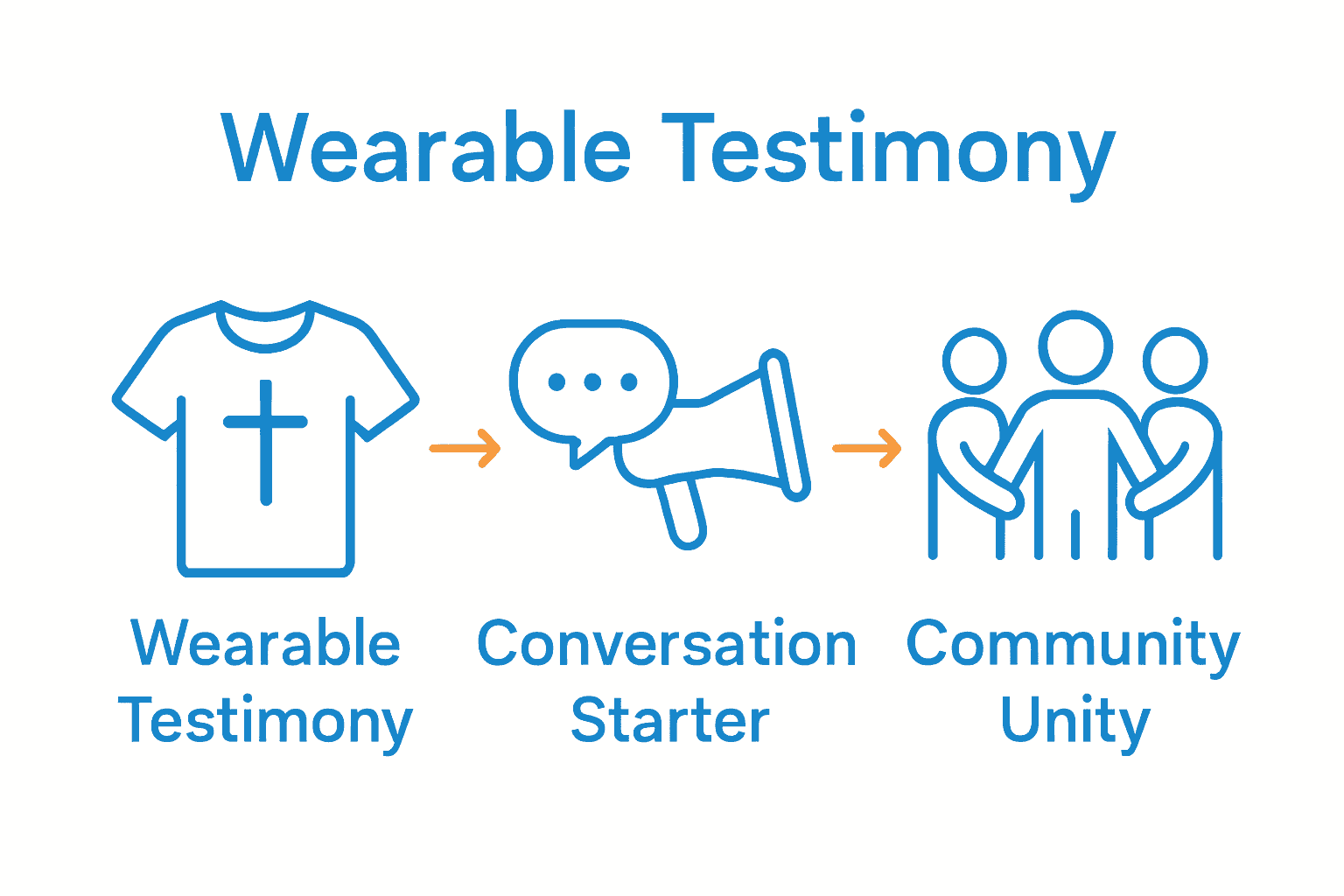 Wearable Testimony

Wearable Testimony

Conversation Starter

Community Unity