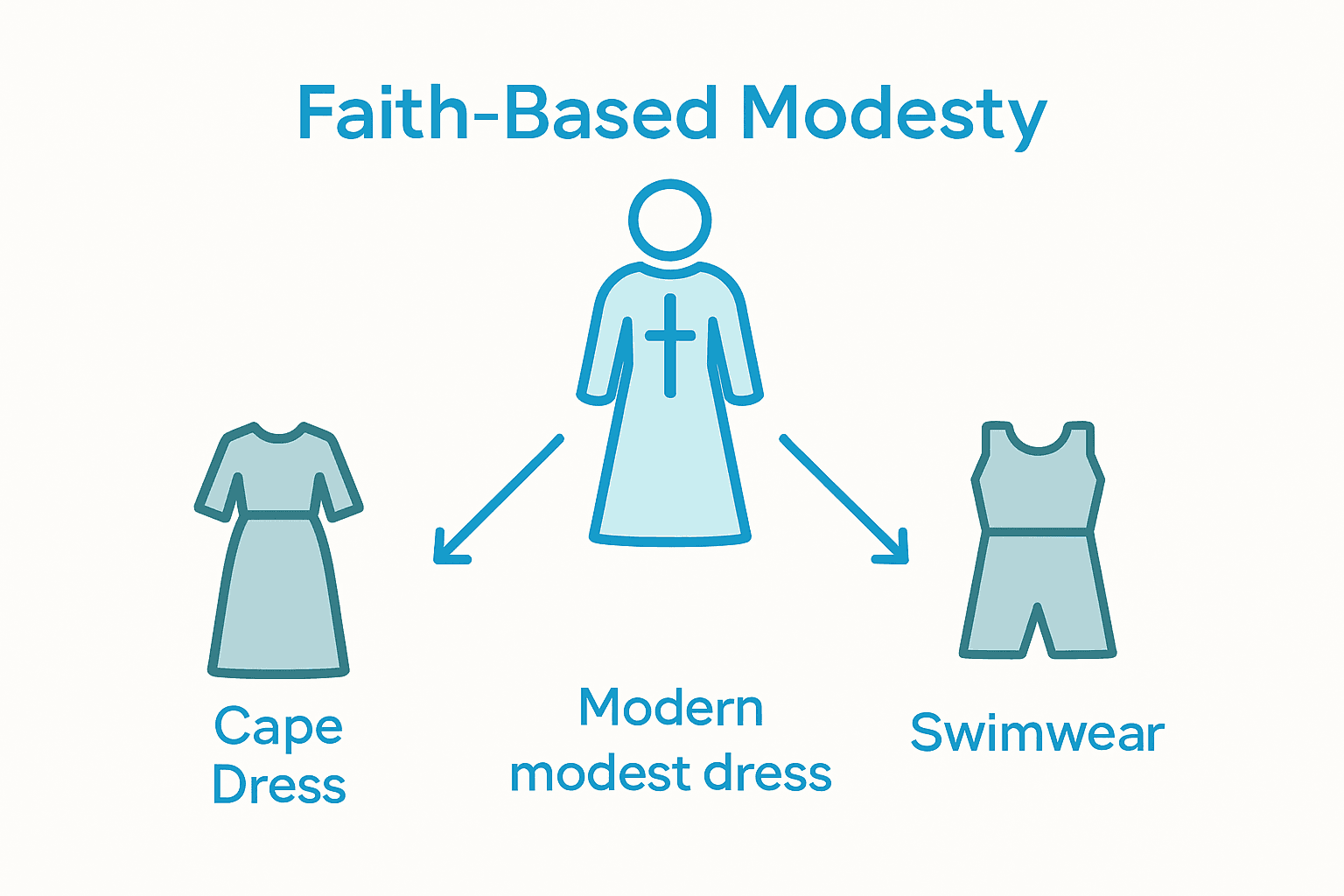 Faith-Based Modesty

Cape Dress

Modern modest dress

Swimwear