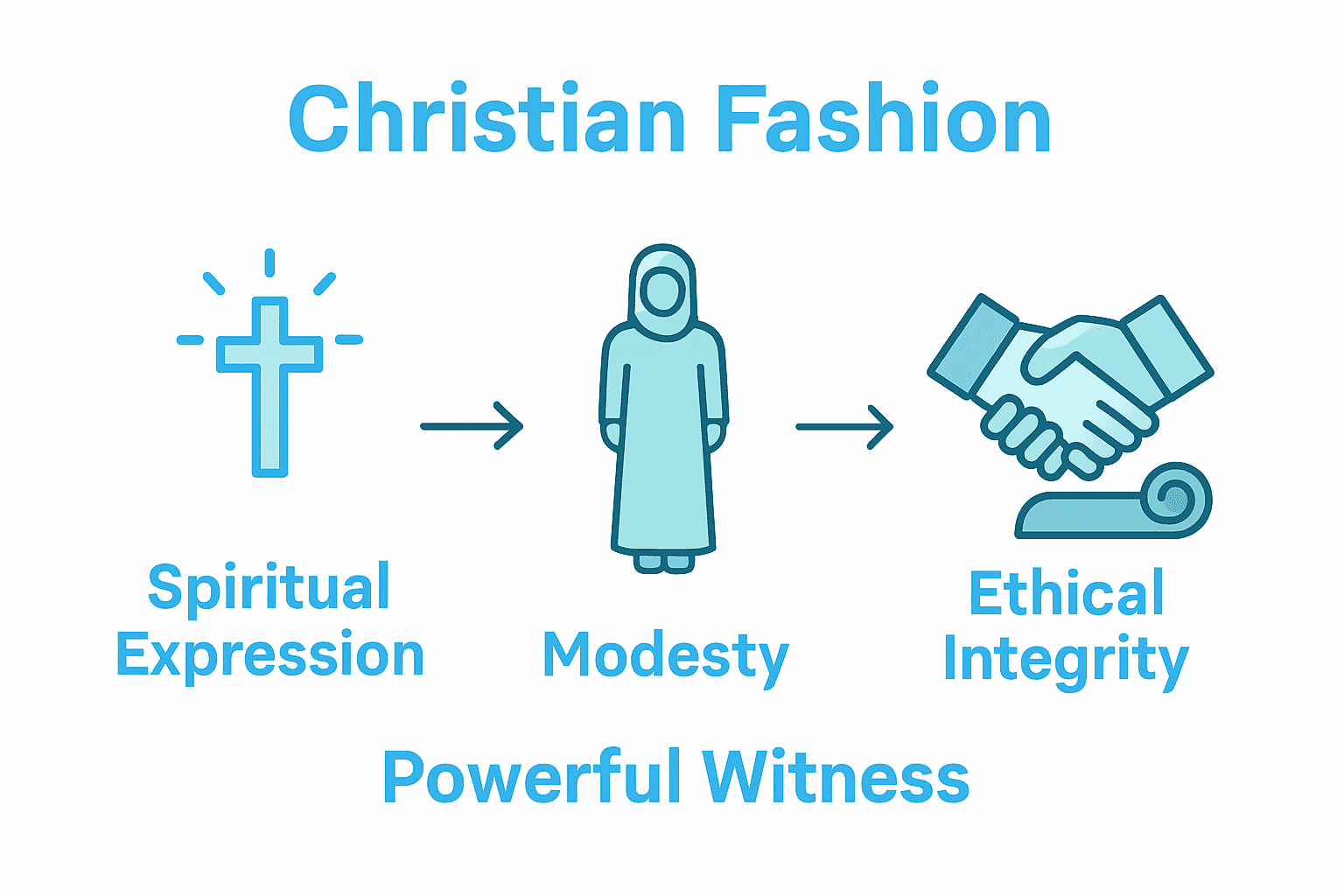 Christian Fashion

Spiritual Expression

Modesty

Ethical Integrity

Powerful Witness