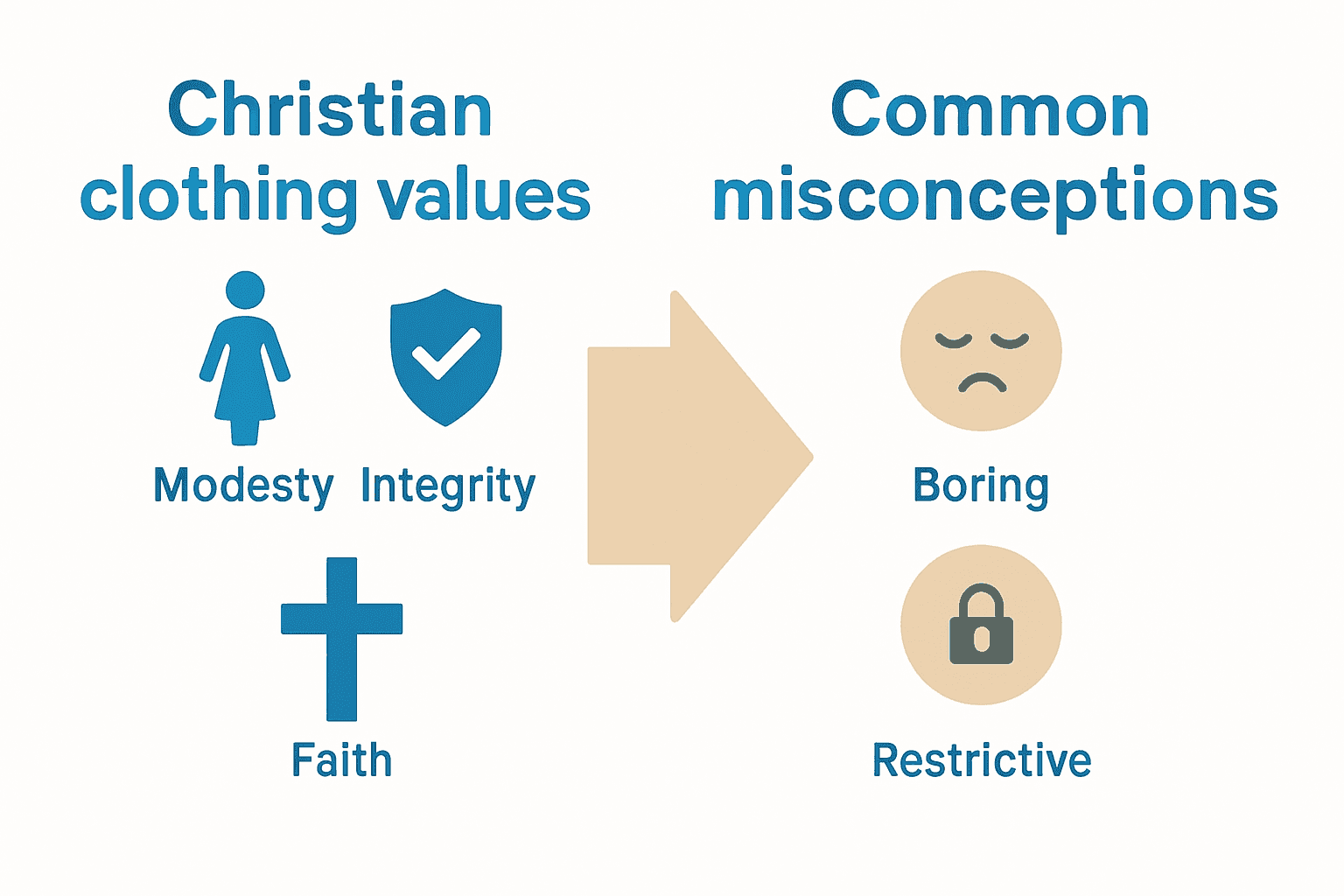 Christian clothing values

Modesty Integrity

Faith

Common misconceptions

Boring

Restrictive