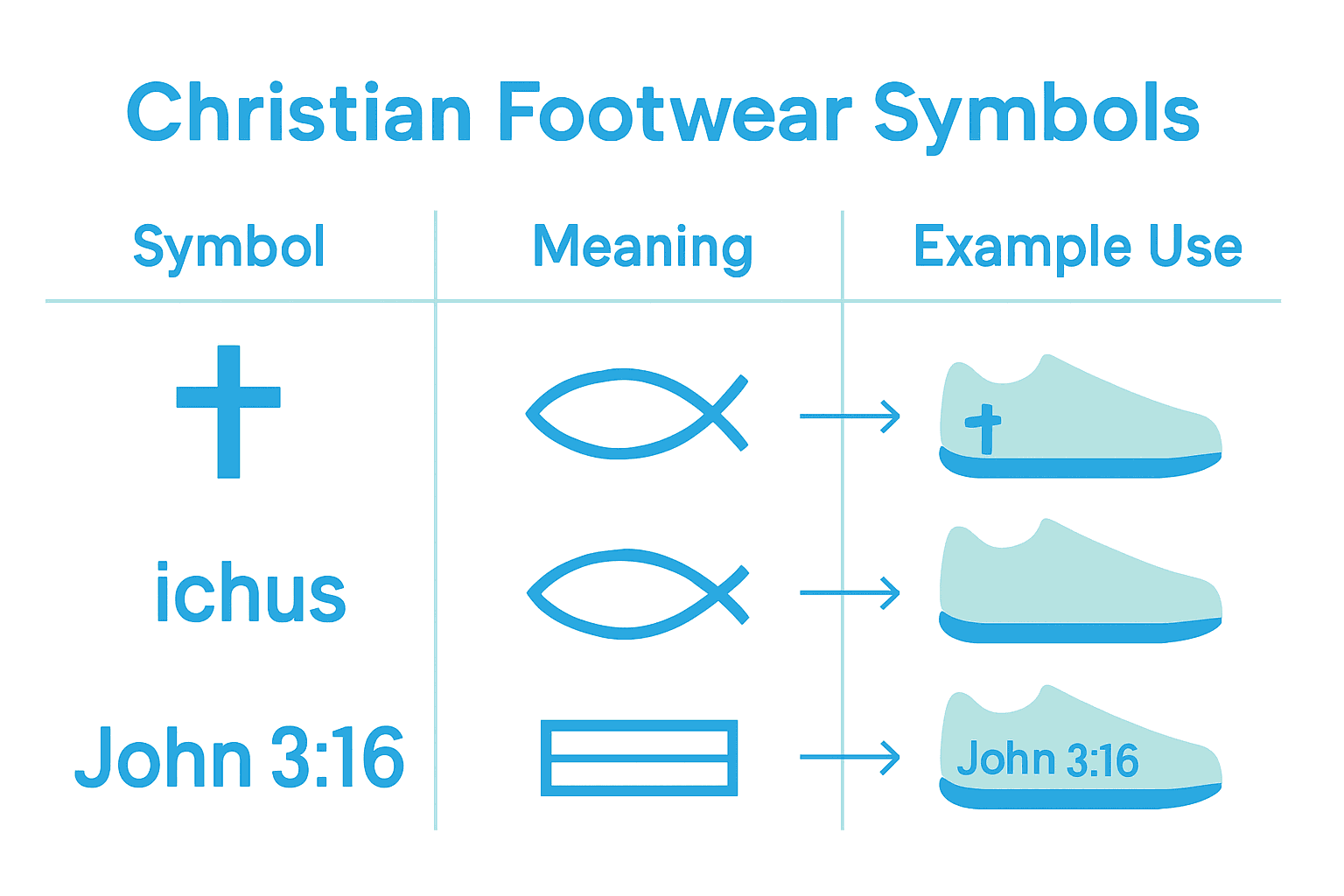 Christian Footwear Symbols

| Symbol | Meaning | Example Use |
|---|---|---|
| | | |
| ichus | | |
| John 3:16 | | John 3:16 |