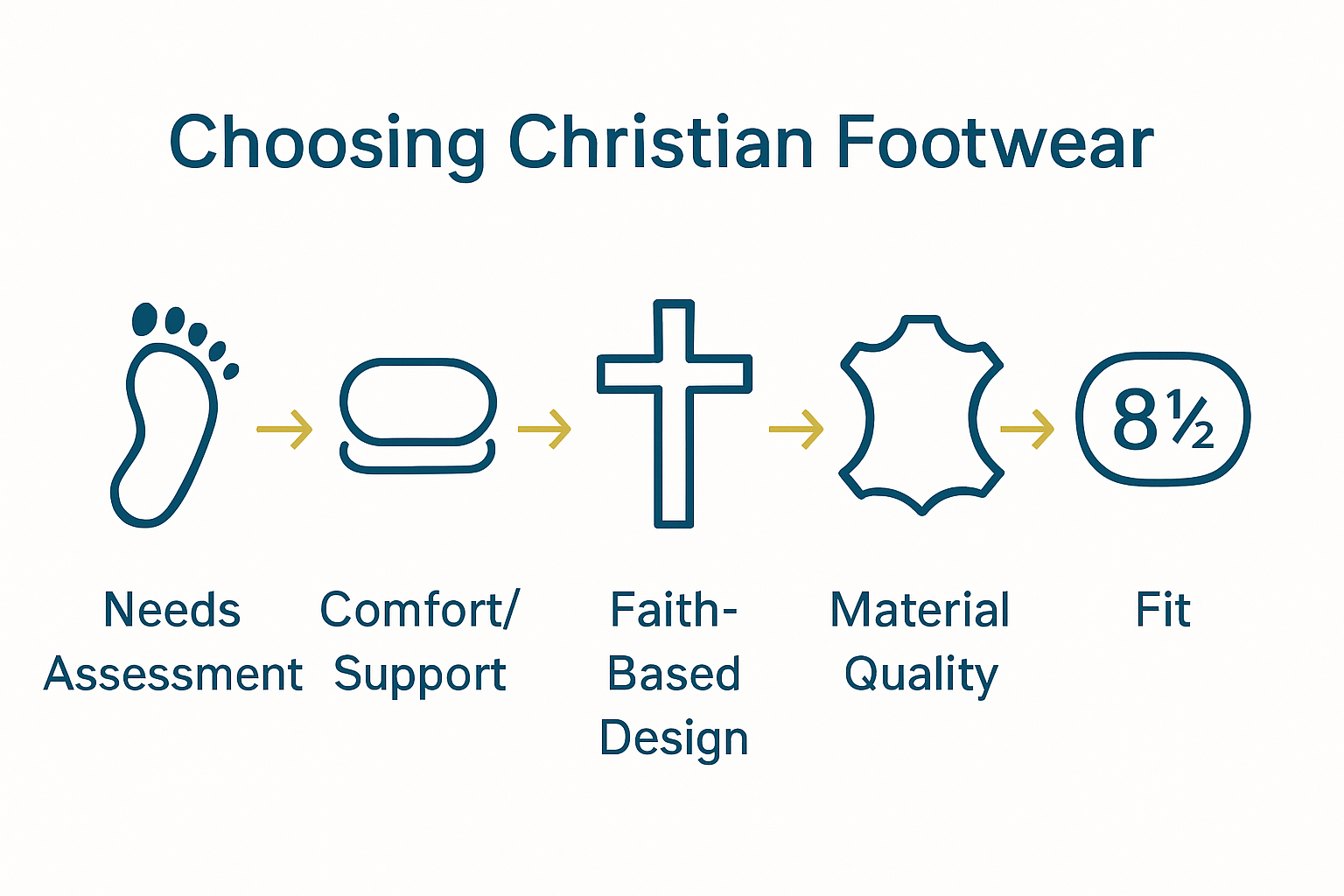 Choosing Christian Footwear

8½

Needs Assessment

Comfort/ Support

Faith-Based Design

Material Quality

Fit