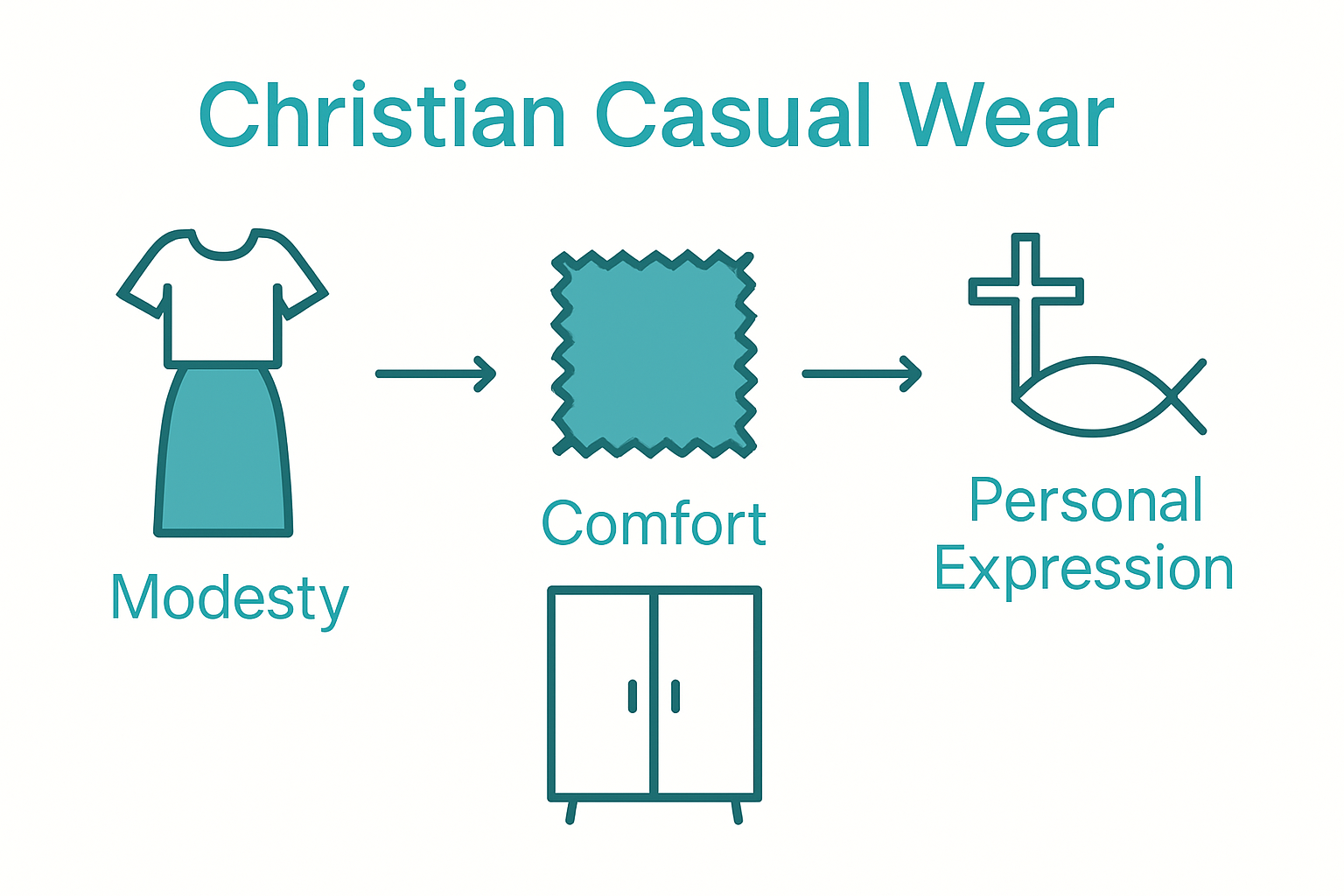 Christian Casual Wear

Modesty

Comfort

Personal Expression