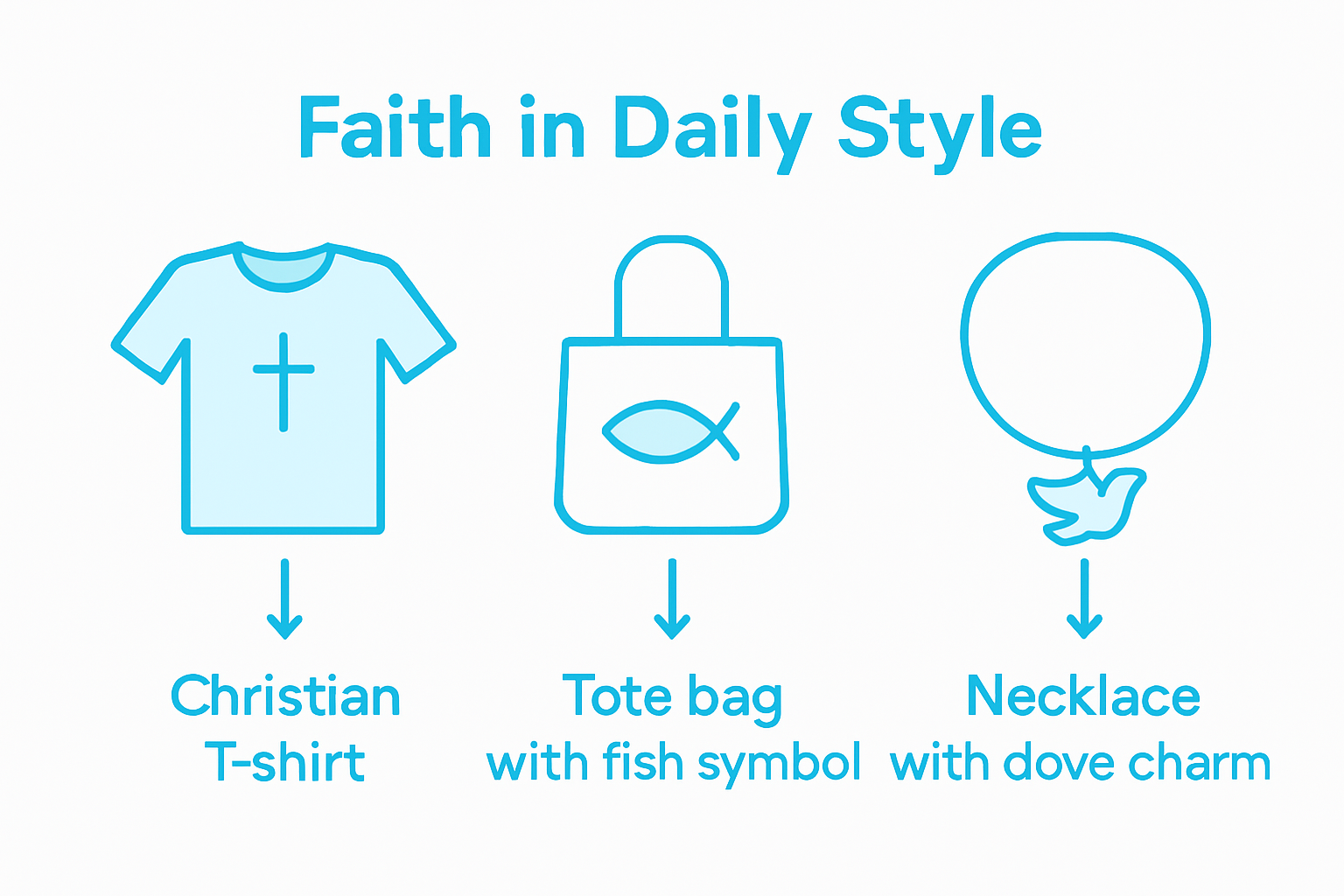 Faith in Daily Style

Christian T-shirt

Tote bag with fish symbol

Necklace with dove charm