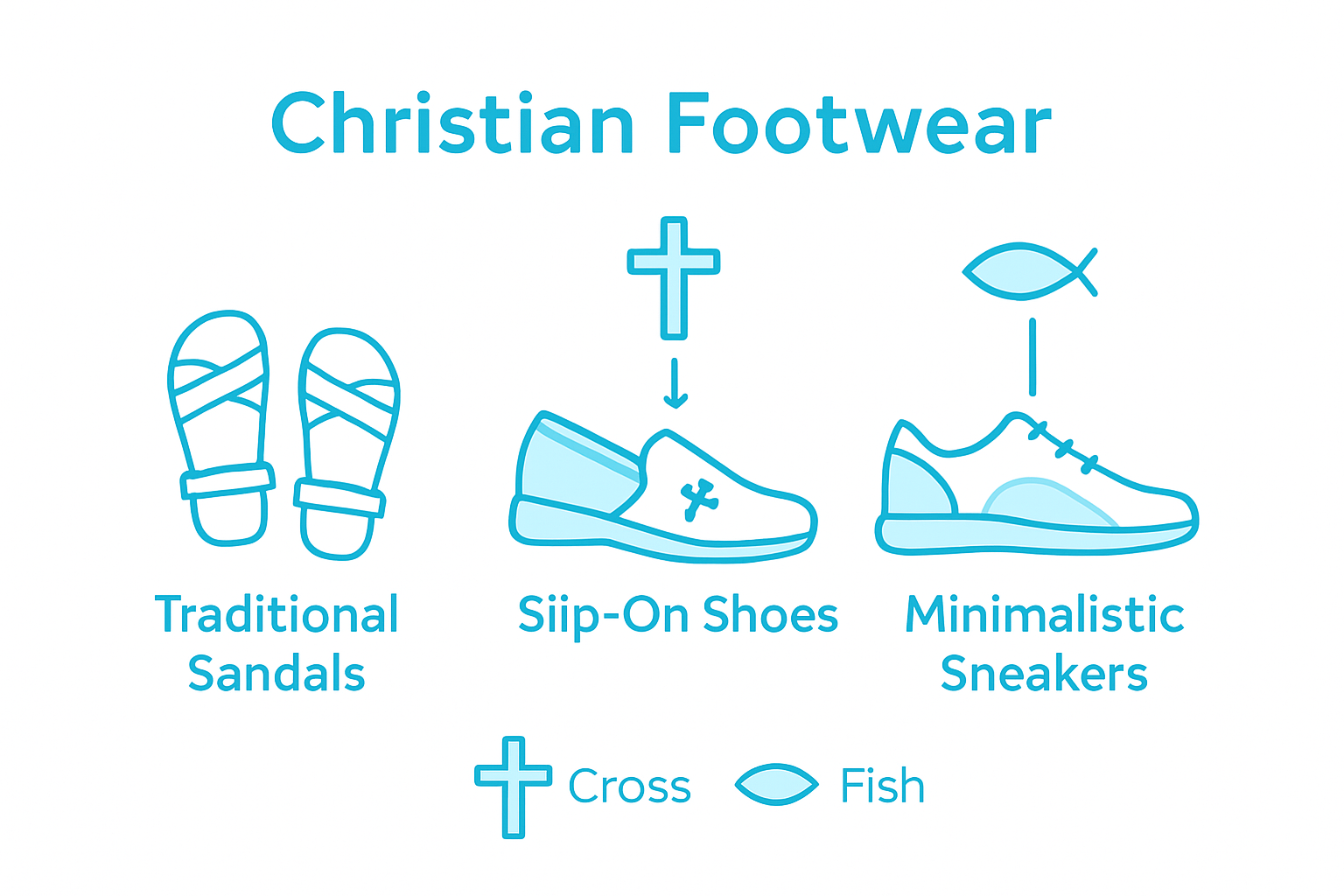 Christian Footwear

Traditional Sandals

Siip-On Shoes

Minimalistic Sneakers

Cross

Fish