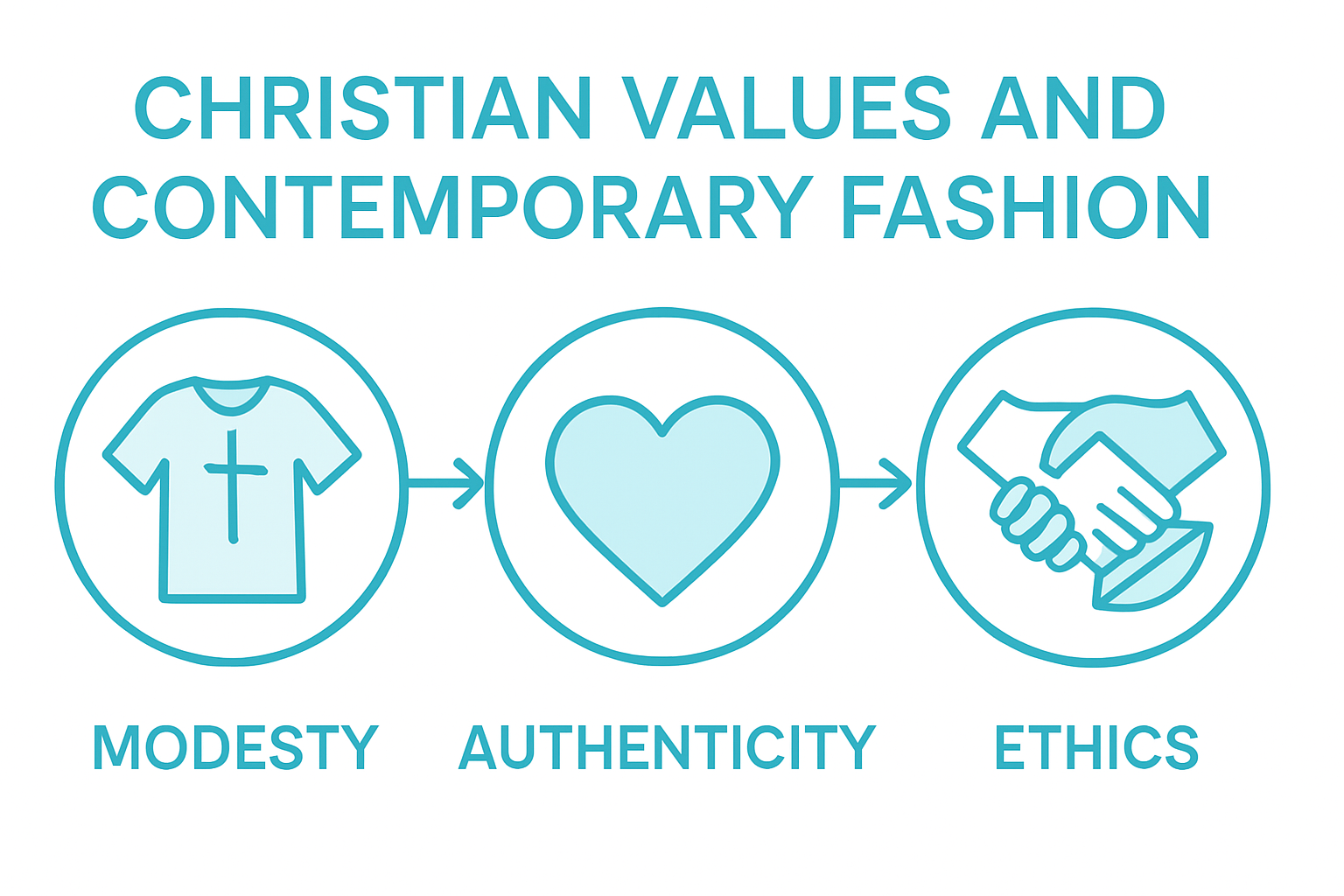 CHRISTIAN VALUES AND CONTEMPORARY FASHION

MODESTY

AUTHENTICITY

ETHICS