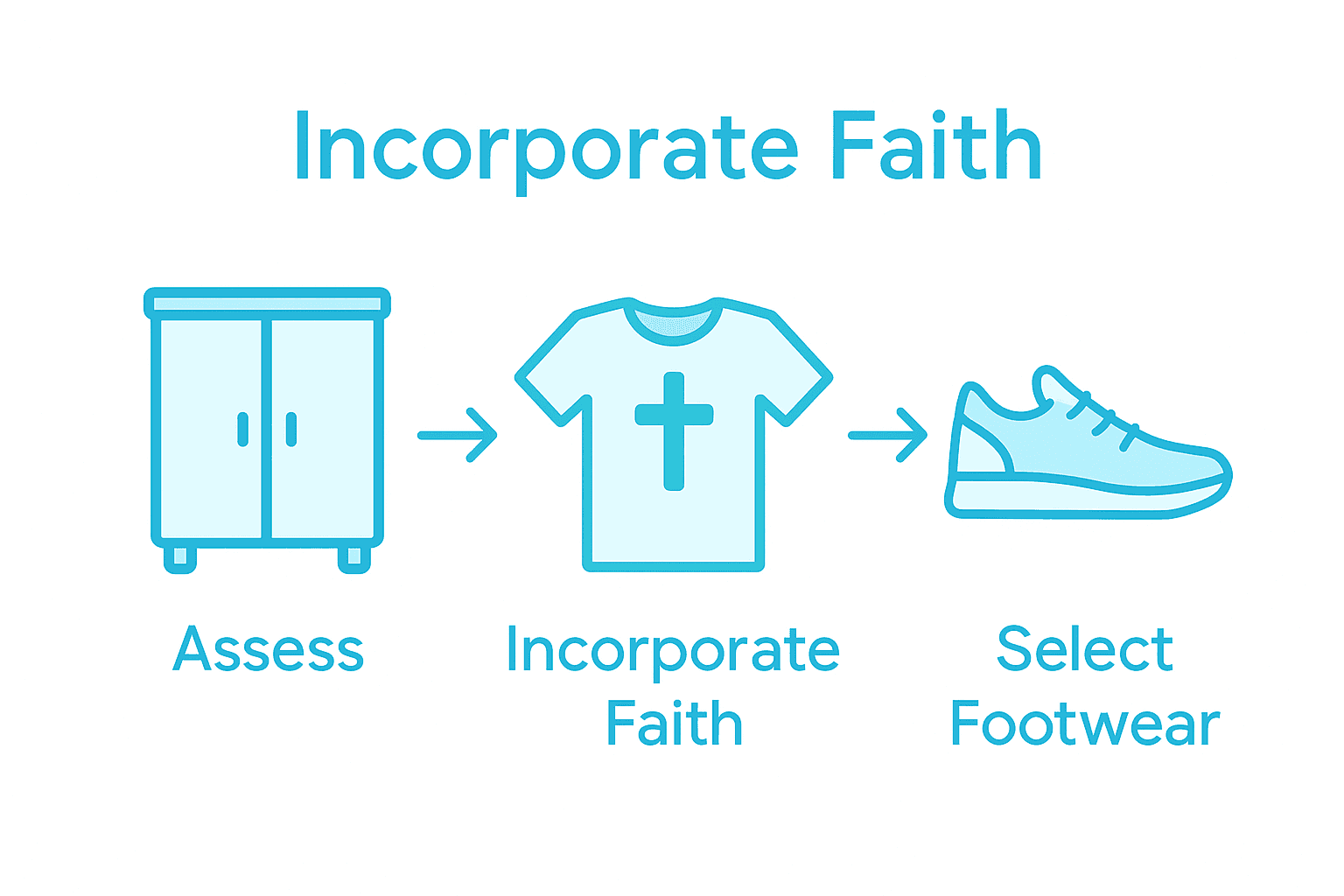 Incorporate Faith

Assess

Incorporate Faith

Select Footwear